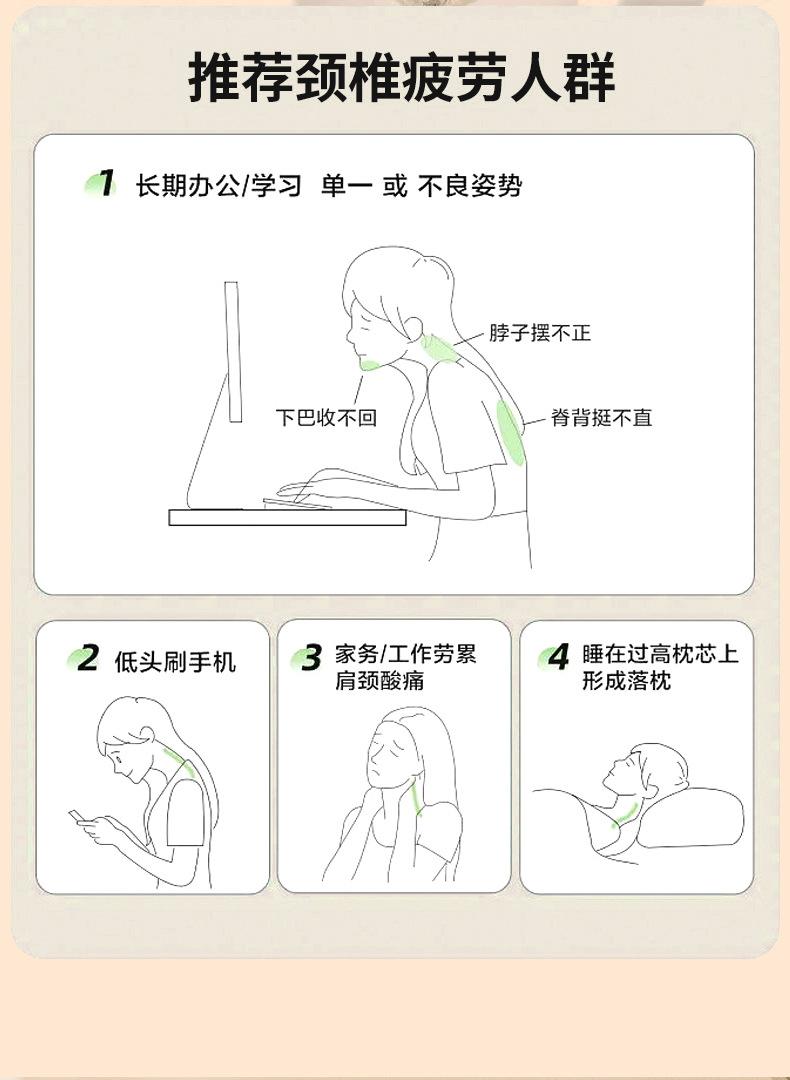 推荐颈椎疲劳人群

1 长期办公/学习 单一 或 不良姿势

脖子摆不正

下巴收不回

脊背挺不直

2 低头刷手机

3 家务/工作劳累 肩颈酸痛

4 睡在过高枕芯上 形成落枕