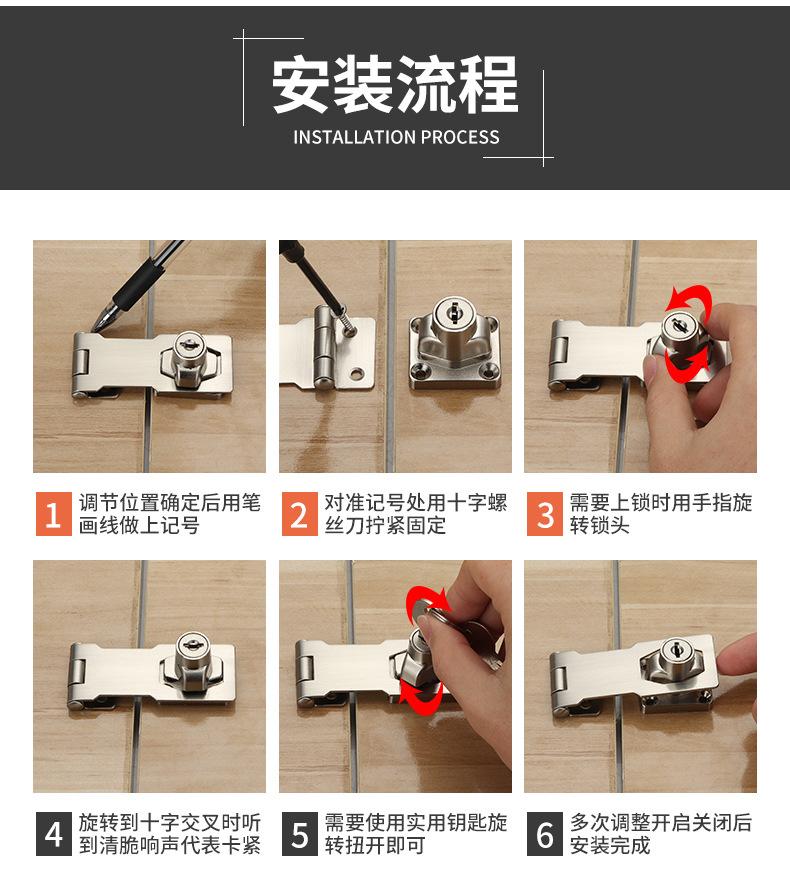 安装流程
INSTALLATION PROCESS

1 调节位置确定后用笔画线做上记号

2 对准记号处用十字螺丝刀拧紧固定

3 需要上锁时用手指旋转锁头

4 旋转到十字交叉时听到清脆响声代表卡紧

5 需要使用实用钥匙旋转扭开即可

6 多次调整开启关闭后安装完成