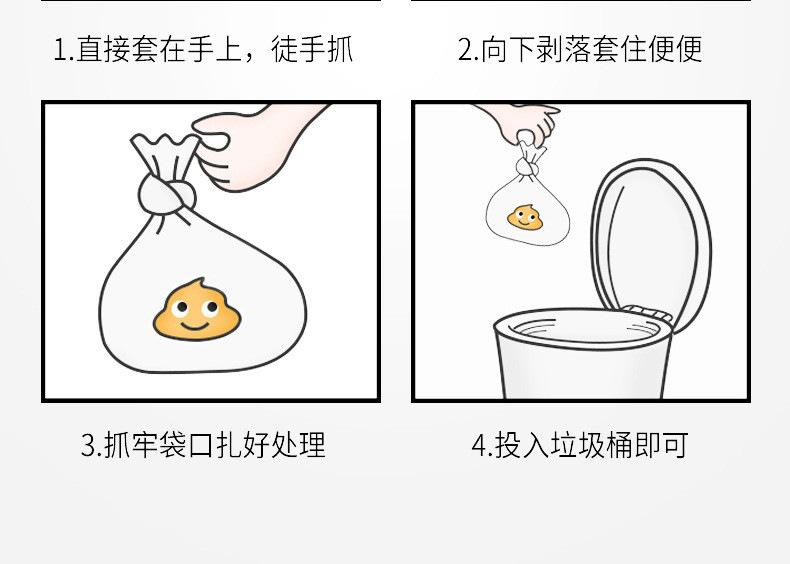 1.直接套在手上，徒手抓

2.向下剥落套住便便

3.抓牢袋口扎好处理

4.投入垃圾桶即可