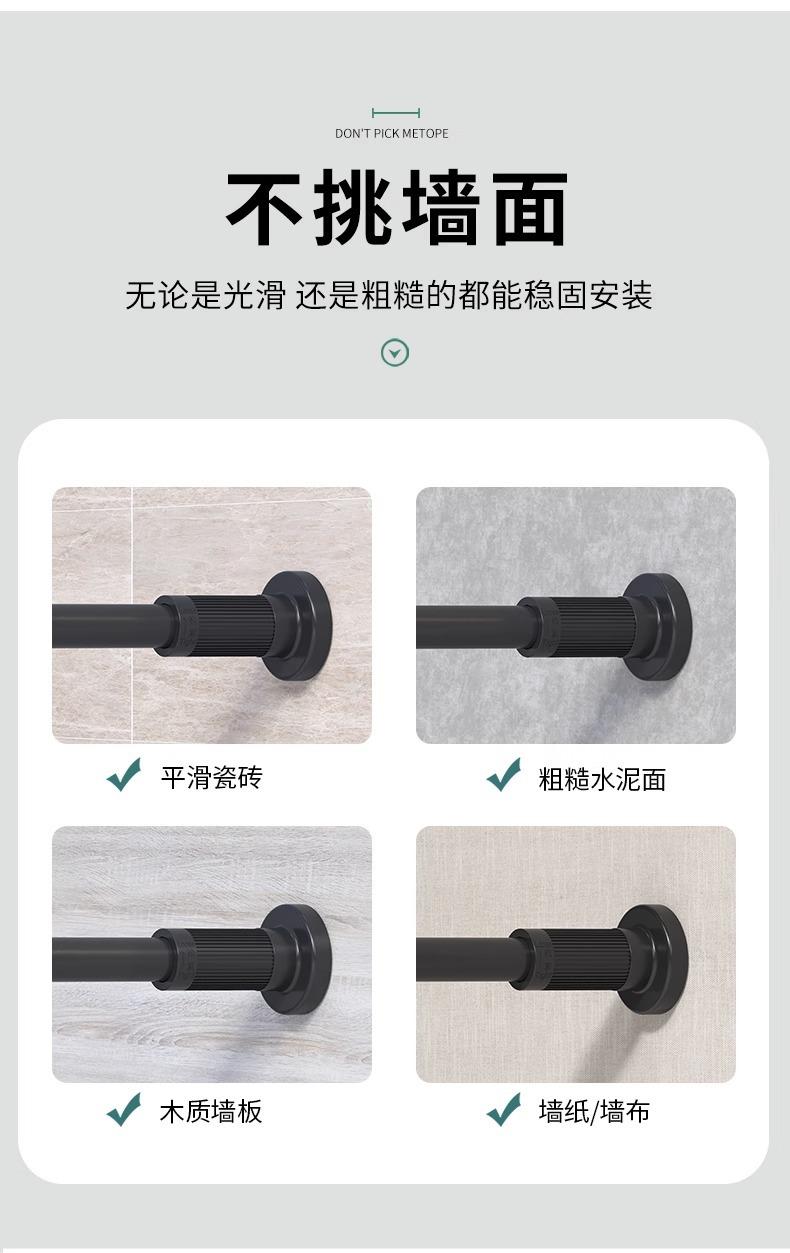 DON'T PICK METOPE

不挑墙面

无论是光滑 还是粗糙的都能稳固安装

平滑瓷砖

粗糙水泥面

木质墙板

墙纸/墙布