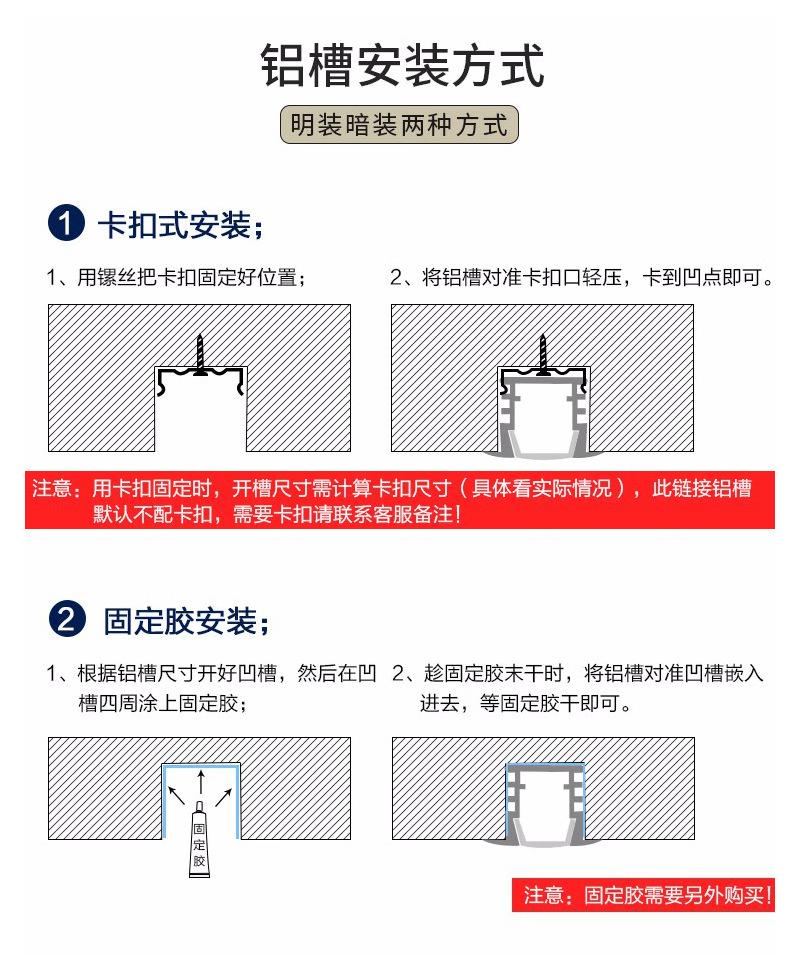 铝槽安装方式

明装暗装两种方式

1 卡扣式安装；

1、用镙丝把卡扣固定好位置；

2、将铝槽对准卡扣口轻压，卡到凹点即可。

注意：用卡扣固定时，开槽尺寸需计算卡扣尺寸（具体看实际情况），此链接铝槽默认不配卡扣，需要卡扣请联系客服备注！

2 固定胶安装；

1、根据铝槽尺寸开好凹槽，然后在凹槽四周涂上固定胶；

2、趁固定胶末干时，将铝槽对准凹槽嵌入进去，等固定胶干即可。

固定胶

注意：固定胶需要另外购买！