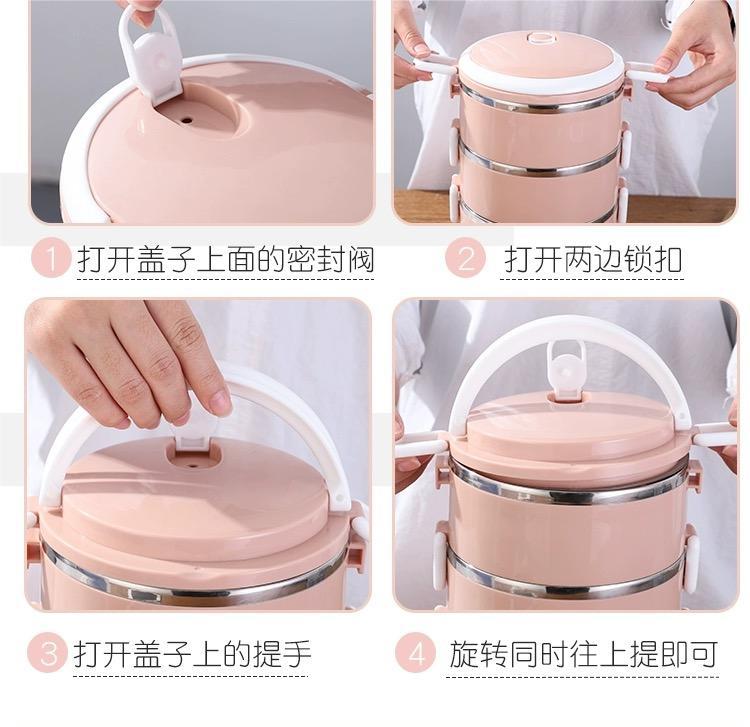 1 打开盖子上面的密封阀

2 打开两边锁扣

3 打开盖子上的提手

4 旋转同时往上提即可