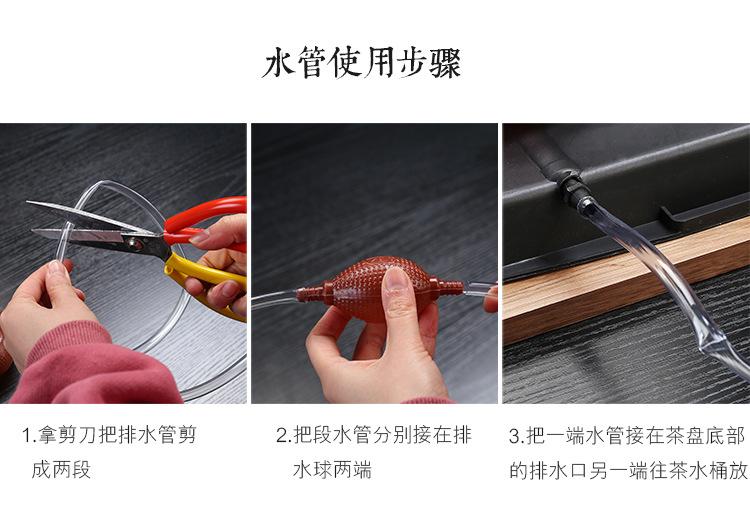 水管使用步骤

1.拿剪刀把排水管剪成两段

2.把段水管分别接在排水球两端

3.把一端水管接在茶盘底部的排水口另一端往茶水桶放