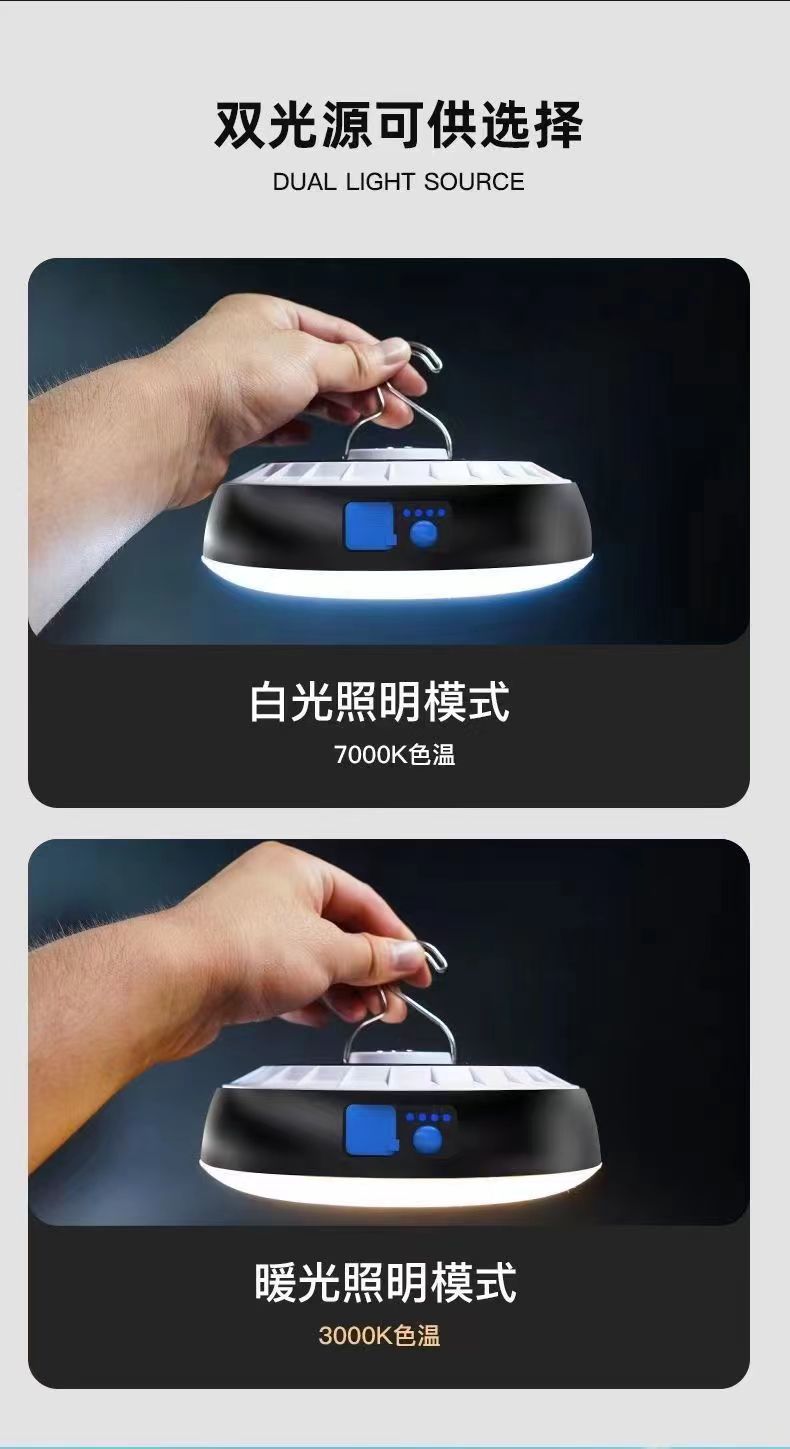 双光源可供选择
DUAL LIGHT SOURCE

白光照明模式
7000K色温

暖光照明模式
3000K色温