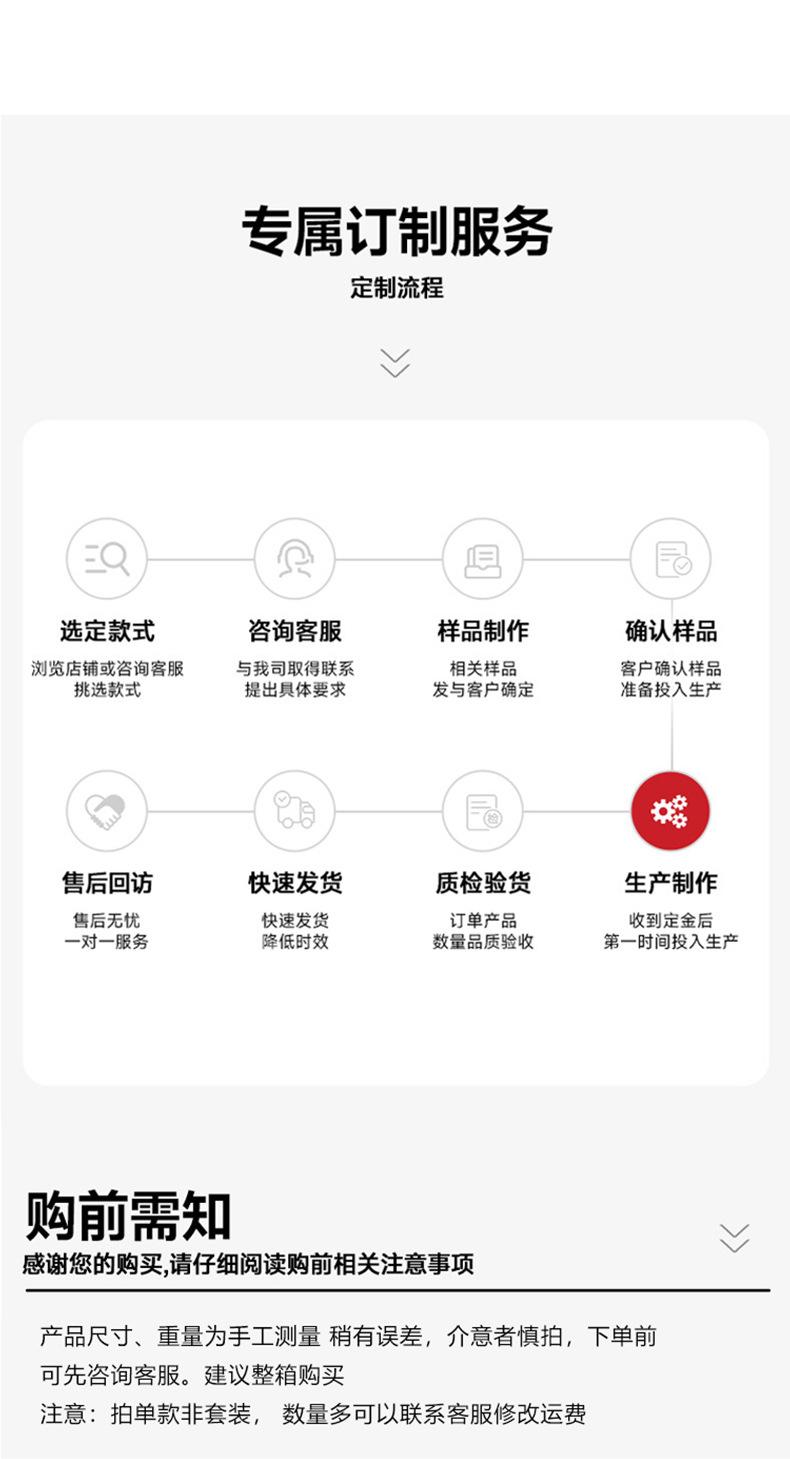 专属订制服务

定制流程

选定款式

浏览店铺或咨询客服
挑选款式

咨询客服

与我司取得联系
提出具体要求

样品制作

相关样品
发与客户确定

确认样品

客户确认样品
准备投入生产

售后回访

售后无忧
一对一服务

快速发货

快速发货
降低时效

质检验货

订单产品
数量品质验收

生产制作

收到定金后
第一时间投入生产

购前需知

感谢您的购买,请仔细阅读购前相关注意事项

产品尺寸、重量为手工测量 稍有误差，介意者慎拍，下单前可先咨询客服。建议整箱购买

注意：拍单款非套装， 数量多可以联系客服修改运费