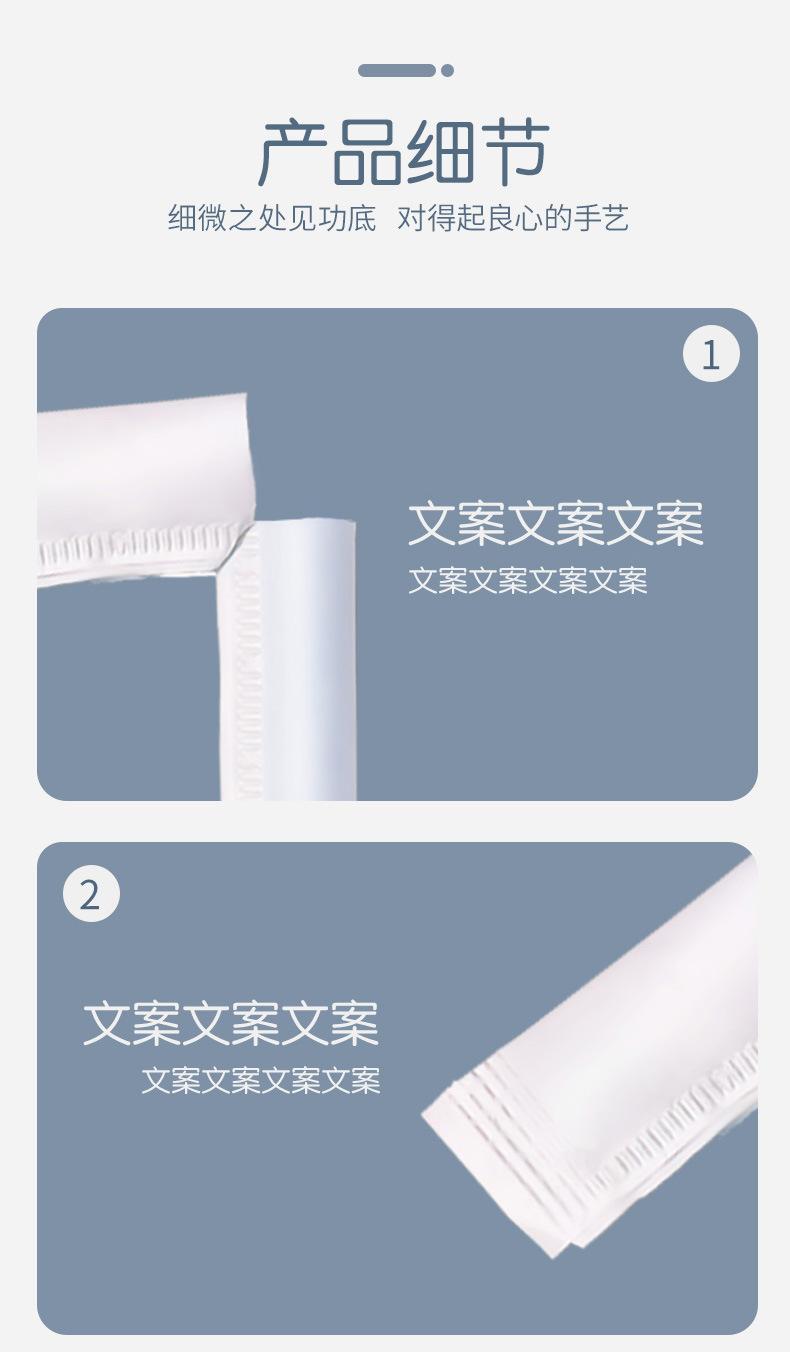 产品细节
细微之处见功底 对得起良心的手艺

1

文案文案文案
文案文案文案文案

2

文案文案文案
文案文案文案文案