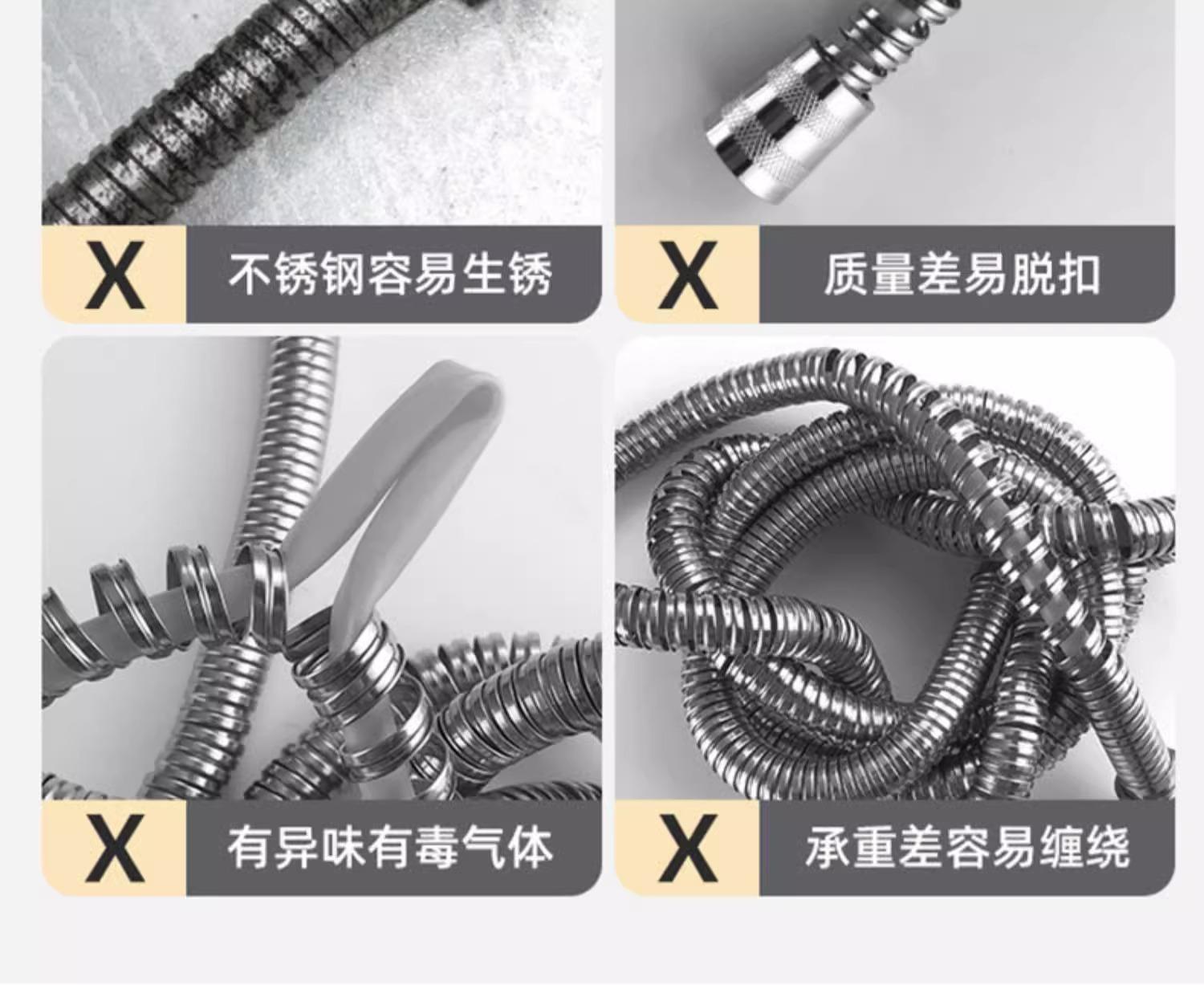 X 不锈钢容易生锈

X 质量差易脱扣

X 有异味有毒气体

X 承重差容易缠绕