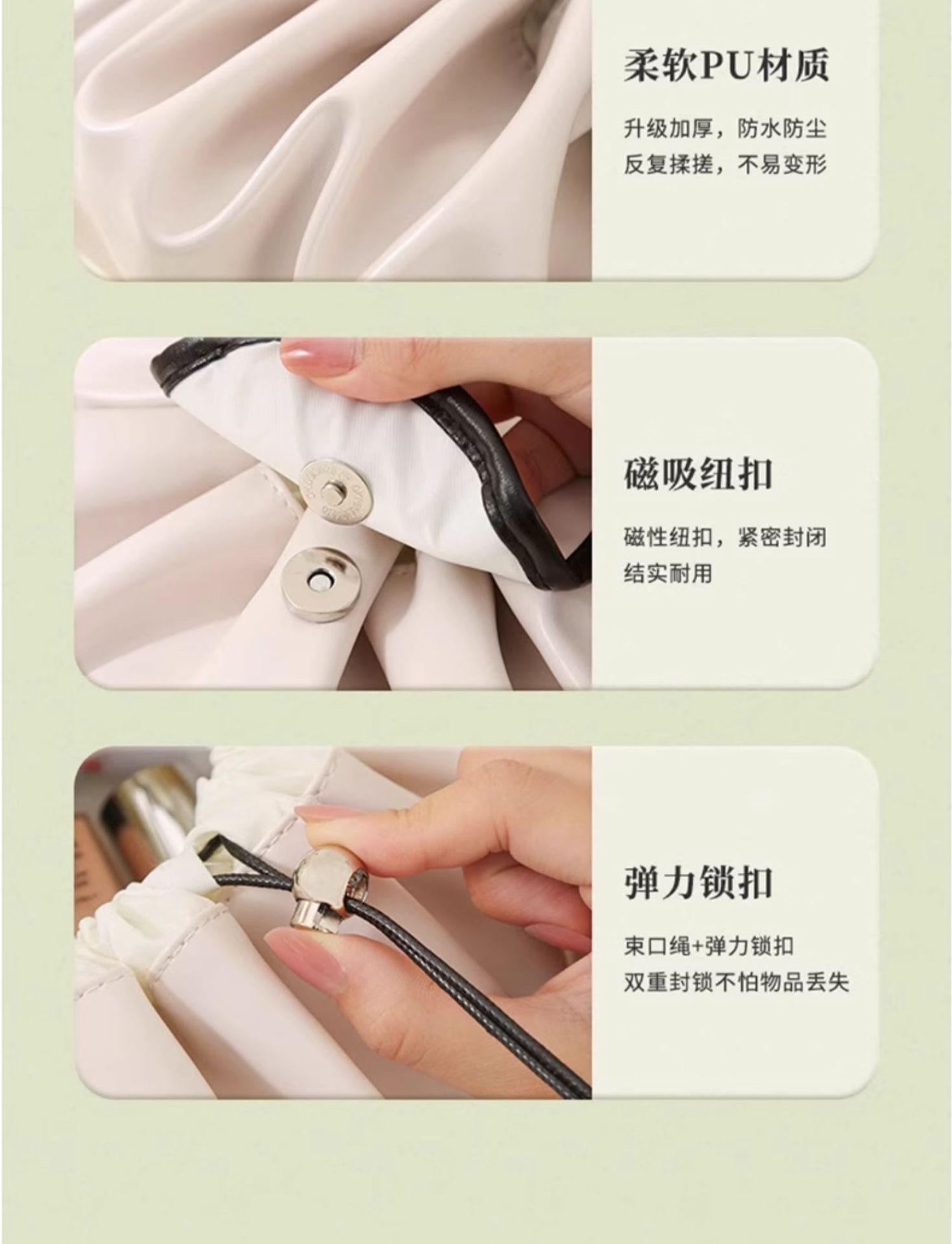 柔软PU材质

升级加厚，防水防尘
反复揉搓，不易变形

磁吸纽扣

磁性纽扣，紧密封闭
结实耐用

弹力锁扣

束口绳+弹力锁扣
双重封锁不怕物品丢失