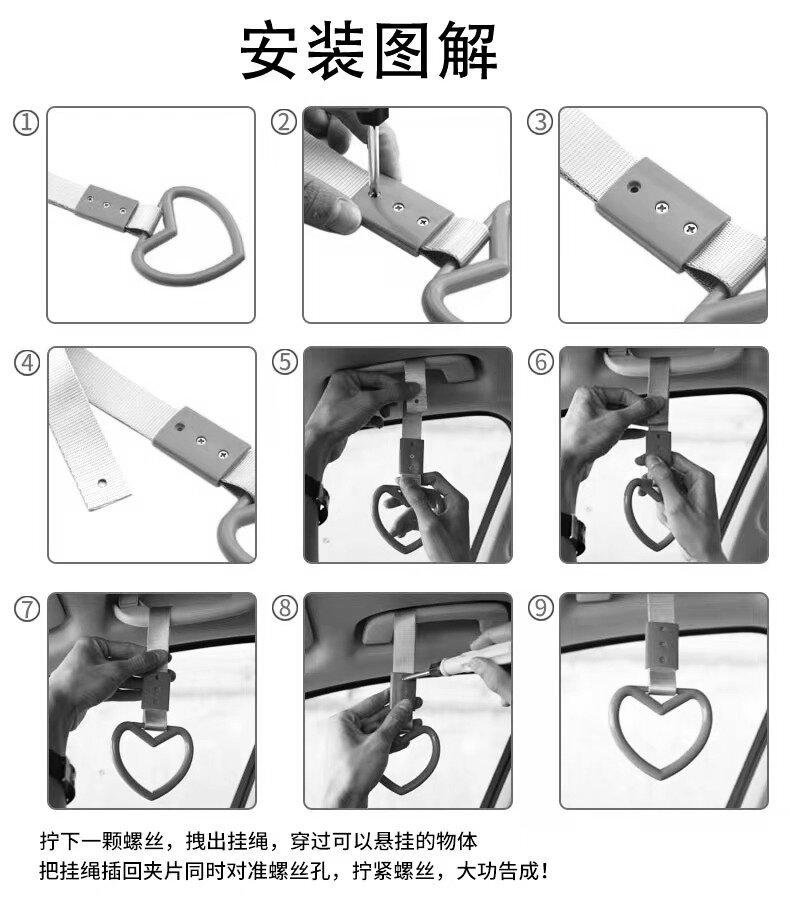 安装图解

①

②

③

④

⑤

⑥

⑦

⑧

⑨

拧下一颗螺丝，拽出挂绳，穿过可以悬挂的物体
把挂绳插回夹片同时对准螺丝孔，拧紧螺丝，大功告成！