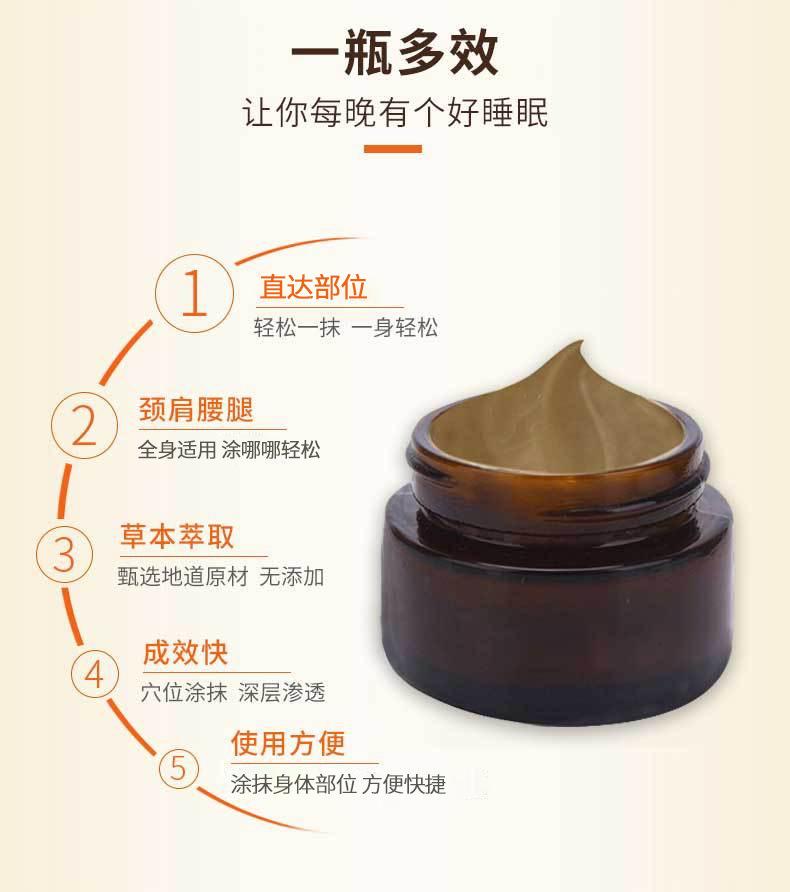 一瓶多效

让你每晚有个好睡眠

1
直达部位
轻松一抹 一身轻松

2
颈肩腰腿
全身适用 涂哪哪轻松

3
草本萃取
甄选地道原材 无添加

4
成效快
穴位涂抹 深层渗透

5
使用方便
涂抹身体部位 方便快捷