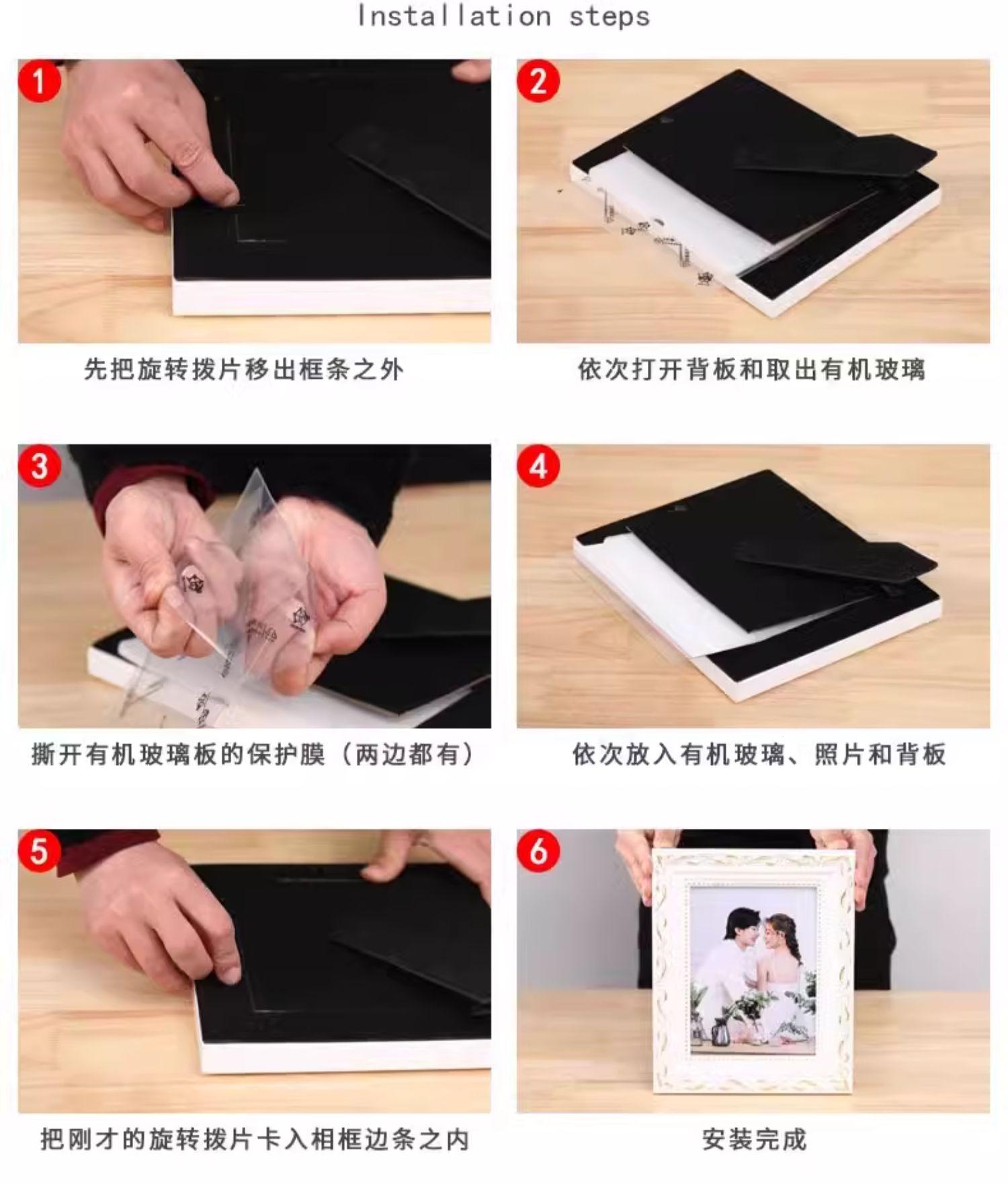 Installation steps

1

先把旋转拨片移出框条之外

2

依次打开背板和取出有机玻璃

3

撕开有机玻璃板的保护膜（两边都有）

4

依次放入有机玻璃、照片和背板

5

把刚才的旋转拨片卡入相框边条之内

6

安装完成