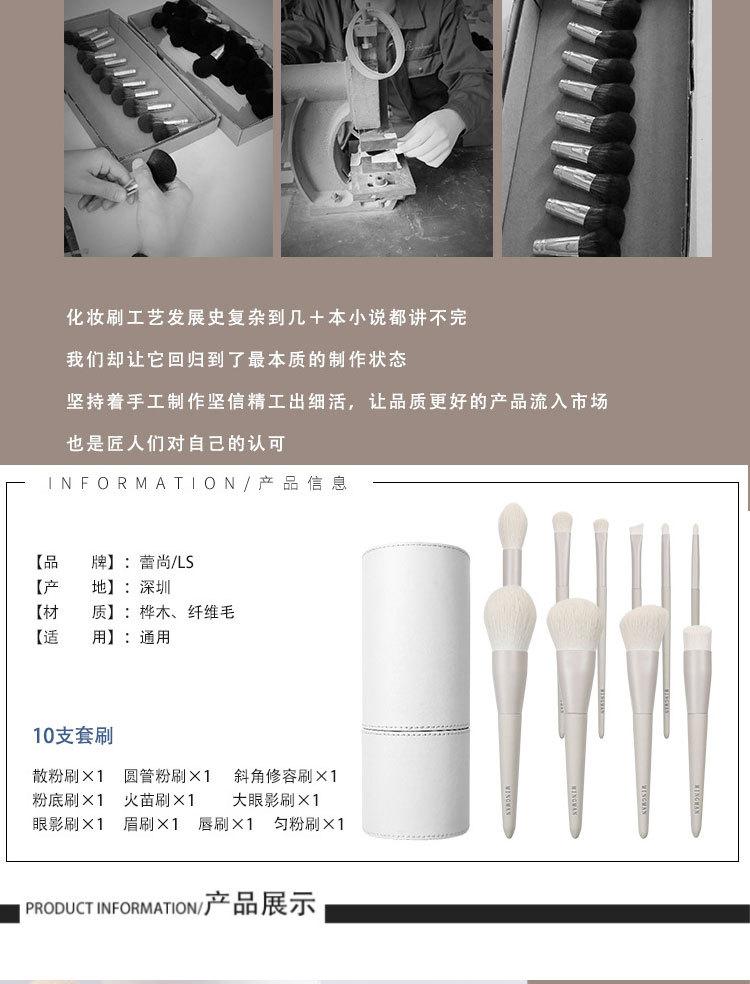 化妆刷工艺发展史复杂到几十本小说都讲不完

我们却让它回归到了最本质的制作状态

坚持着手工制作坚信精工出细活，让品质更好的产品流入市场

也是匠人们对自己的认可

INFORMATION/产品信息

【品　牌】：蕾尚/LS
【产　地】：深圳
【材　质】：桦木、纤维毛
【适　用】：通用

10支套刷

散粉刷×1　圆管粉刷×1　斜角修容刷×1
粉底刷×1　火苗刷×1　大眼影刷×1
眼影刷×1　眉刷×1　唇刷×1　匀粉刷×1

PRODUCT INFORMATION/产品展示