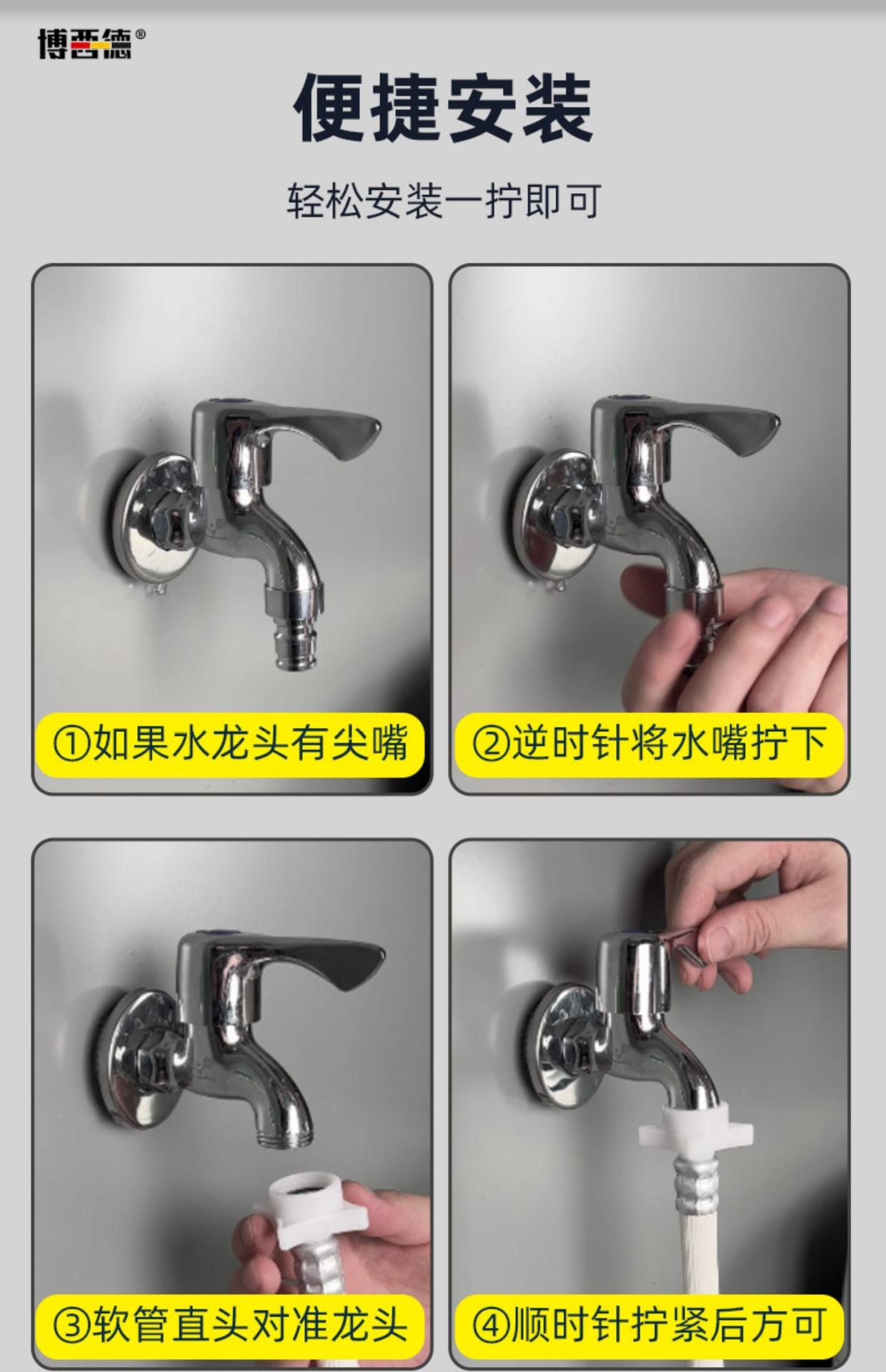 博西德®

便捷安装

轻松安装一拧即可

①如果水龙头有尖嘴

②逆时针将水嘴拧下

③软管直头对准龙头

④顺时针拧紧后方可