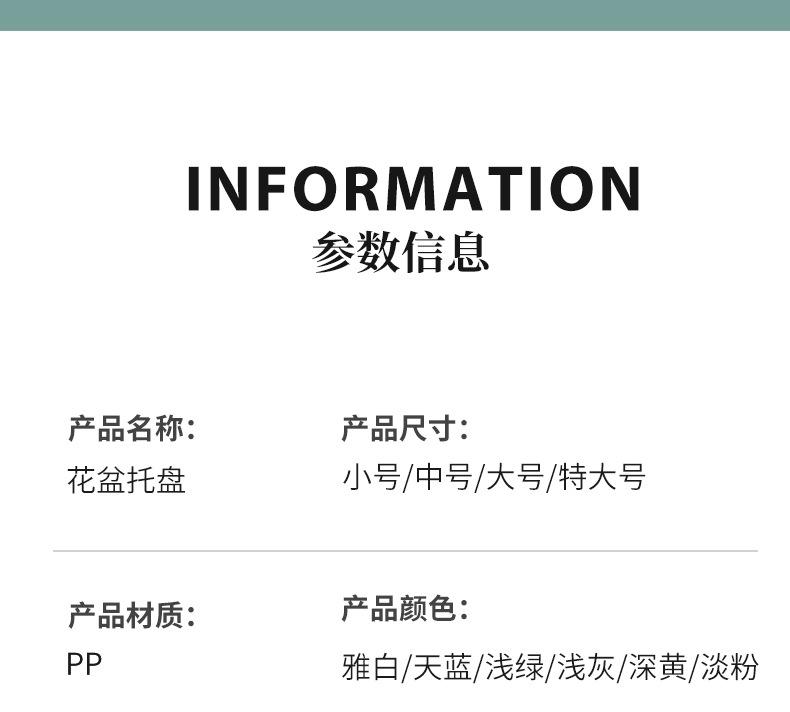 INFORMATION
参数信息

产品名称：
花盆托盘

产品尺寸：
小号/中号/大号/特大号

产品材质：
PP

产品颜色：
雅白/天蓝/浅绿/浅灰/深黄/淡粉