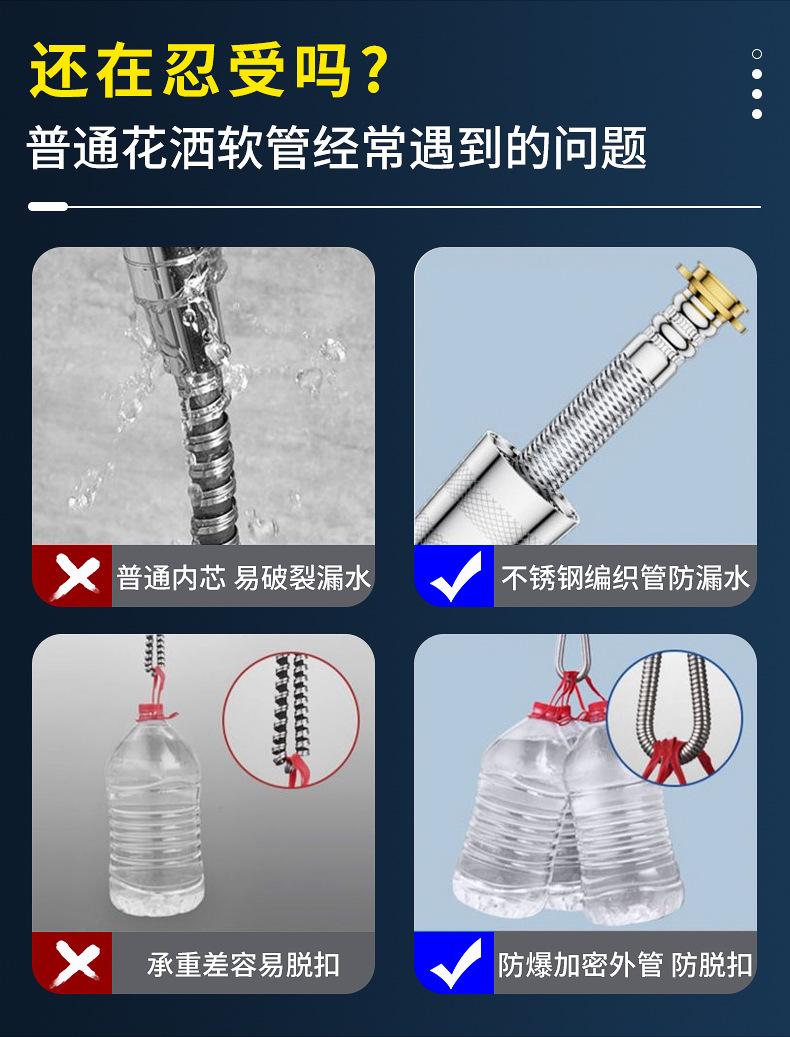 还在忍受吗？

普通花洒软管经常遇到的问题

普通内芯 易破裂漏水

不锈钢编织管防漏水

承重差容易脱扣

防爆加密外管 防脱扣