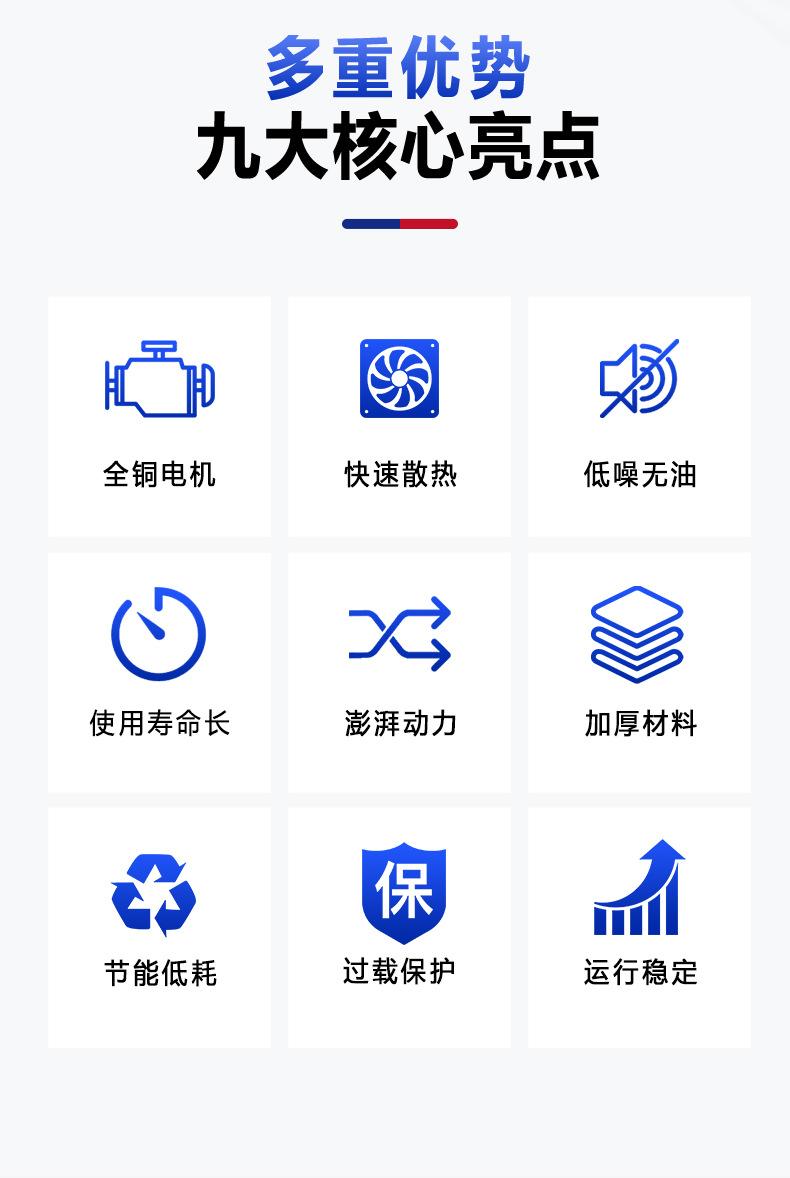 多重优势
九大核心亮点

全铜电机

快速散热

低噪无油

使用寿命长

澎湃动力

加厚材料

节能低耗

保
过载保护

运行稳定