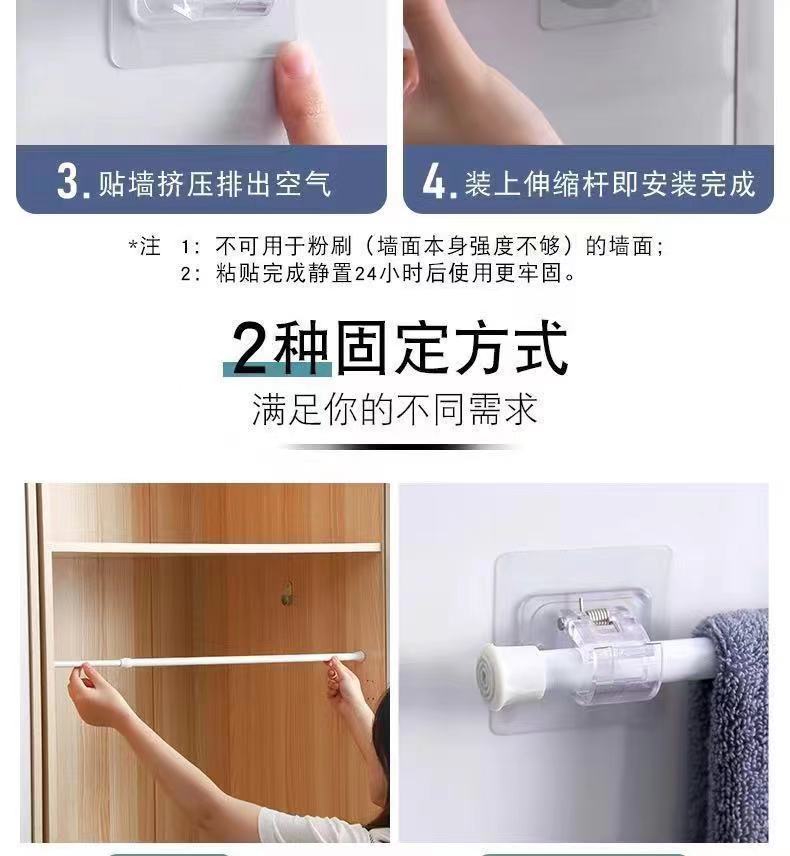 3. 贴墙挤压排出空气

4. 装上伸缩杆即安装完成

*注 1：不可用于粉刷（墙面本身强度不够）的墙面；
2：粘贴完成静置24小时后使用更牢固。

2种固定方式

满足你的不同需求