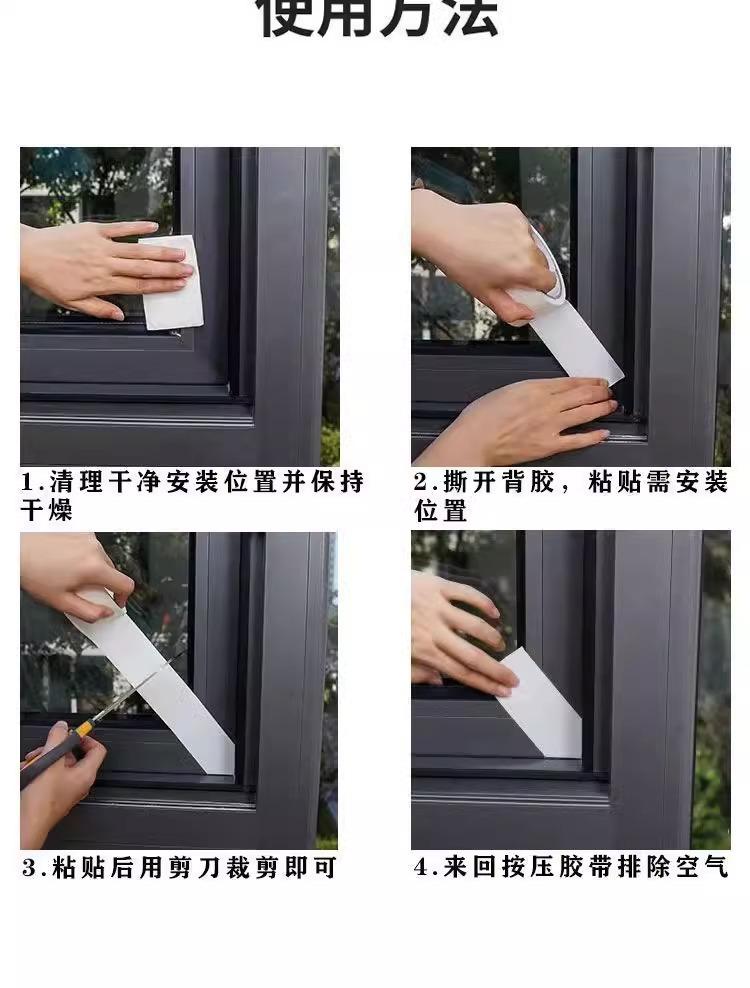 使用方法

1.清理干净安装位置并保持干燥

2.撕开背胶，粘贴需安装位置

3.粘贴后用剪刀裁剪即可

4.来回按压胶带排除空气