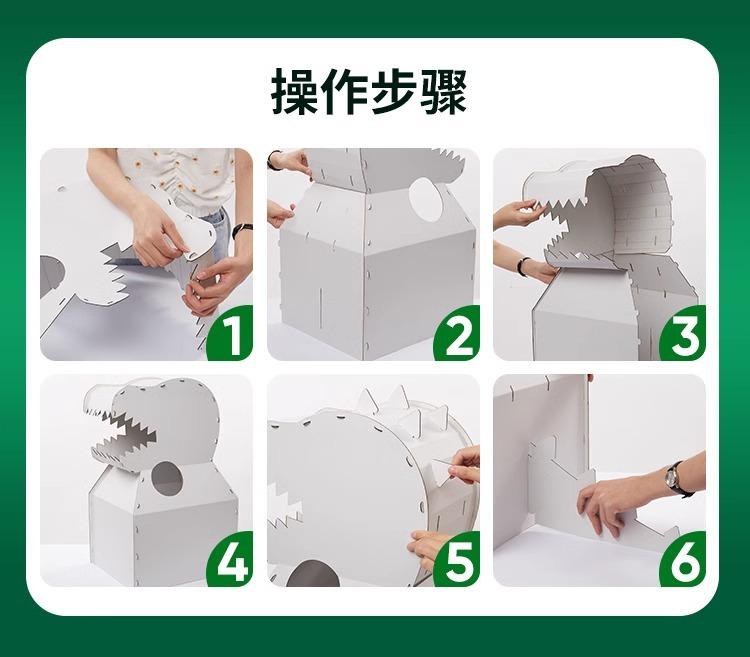 操作步骤

1

2

3

4

5

6