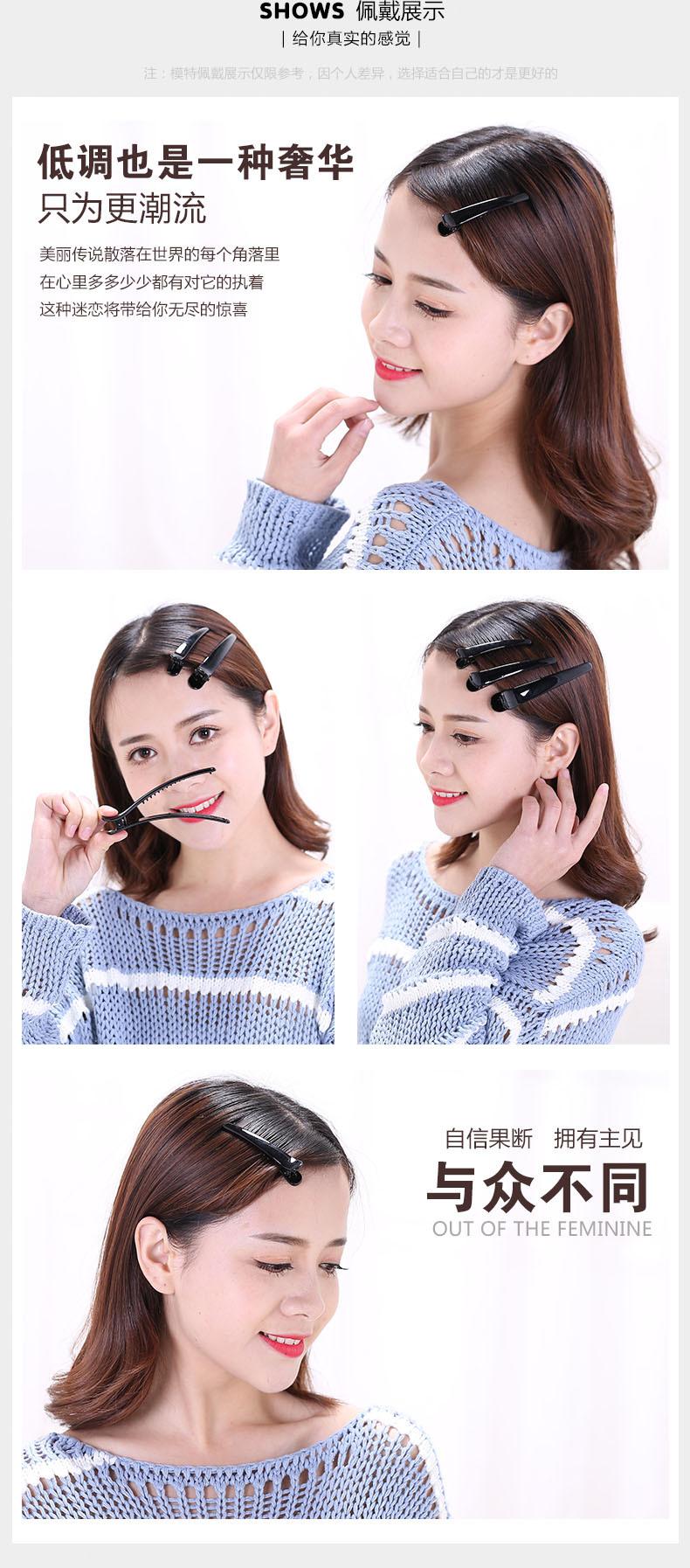 SHOWS 佩戴展示

| 给你真实的感觉 |

注：模特佩戴展示仅限参考，因个人差异，选择适合自己的才是更好的

低调也是一种奢华
只为更潮流

美丽传说散落在世界的每个角落里
在心里多多少少都有对它的执着
这种迷恋将带给你无尽的惊喜

自信果断 拥有主见
与众不同
OUT OF THE FEMININE