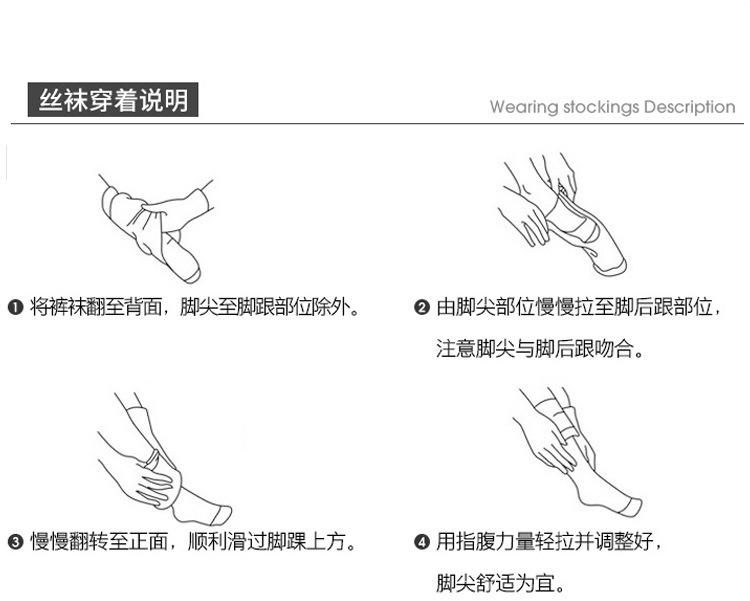 丝袜穿着说明

Wearing stockings Description

❶ 将裤袜翻至背面，脚尖至脚跟部位除外。

❷ 由脚尖部位慢慢拉至脚后跟部位，注意脚尖与脚后跟吻合。

❸ 慢慢翻转至正面，顺利滑过脚踝上方。

❹ 用指腹力量轻拉并调整好，脚尖舒适为宜。