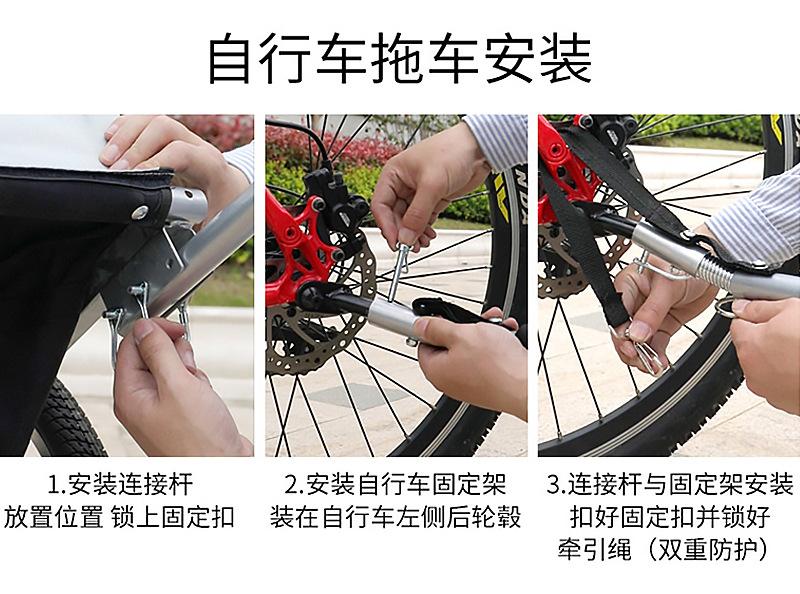 自行车拖车安装

1.安装连接杆
放置位置 锁上固定扣

2.安装自行车固定架
装在自行车左侧后轮毂

3.连接杆与固定架安装
扣好固定扣并锁好
牵引绳（双重防护）