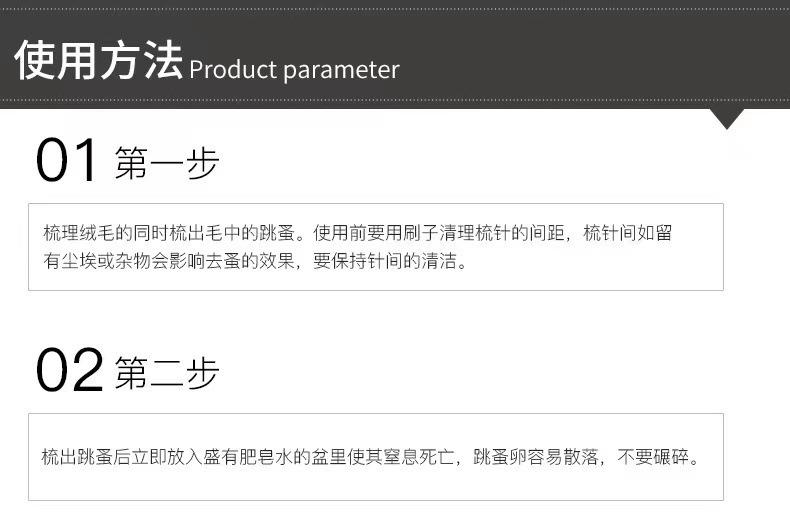 使用方法 Product parameter

01 第一步

梳理绒毛的同时梳出毛中的跳蚤。使用前要用刷子清理梳针的间距，梳针间如留有尘埃或杂物会影响去蚤的效果，要保持针间的清洁。

02 第二步

梳出跳蚤后立即放入盛有肥皂水的盆里使其窒息死亡，跳蚤卵容易散落，不要碾碎。