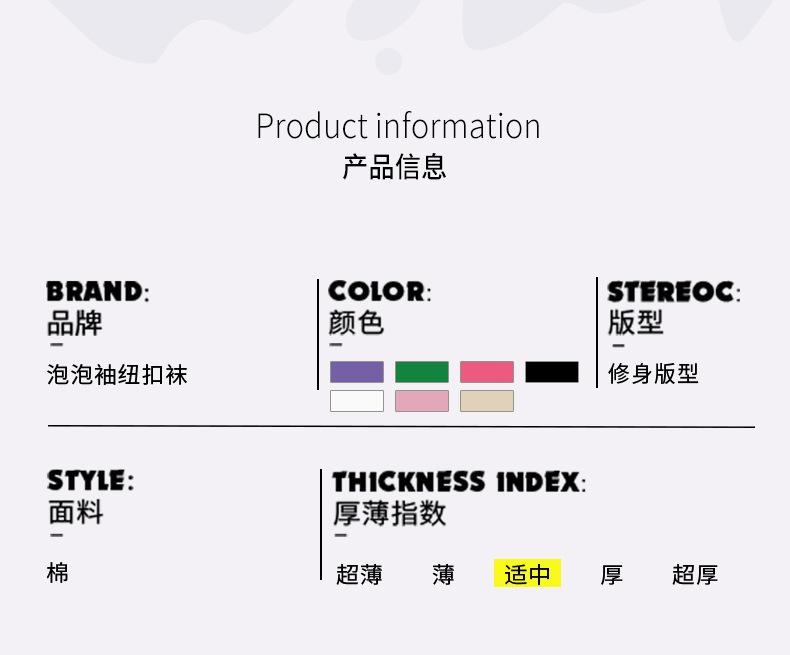 Product information
产品信息

BRAND:
品牌
-
泡泡袖纽扣袜

COLOR:
颜色
-

STEREOC:
版型
-
修身版型

STYLE:
面料
-
棉

THICKNESS INDEX:
厚薄指数
-
超薄 薄 适中 厚 超厚