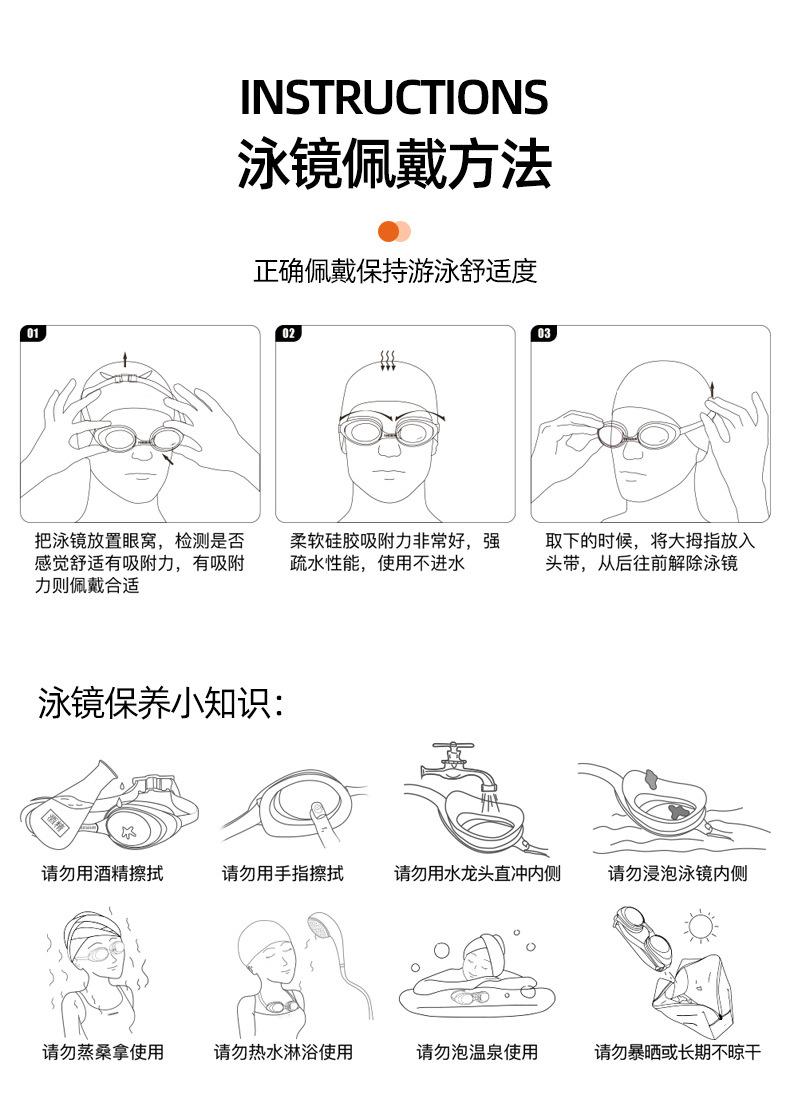 INSTRUCTIONS
泳镜佩戴方法

正确佩戴保持游泳舒适度

01

把泳镜放置眼窝，检测是否感觉舒适有吸附力，有吸附力则佩戴合适

02

柔软硅胶吸附力非常好，强疏水性能，使用不进水

03

取下的时候，将大拇指放入头带，从后往前解除泳镜

泳镜保养小知识：

酒精

请勿用酒精擦拭

请勿用手指擦拭

请勿用水龙头直冲内侧

请勿浸泡泳镜内侧

请勿蒸桑拿使用

请勿热水淋浴使用

请勿泡温泉使用

请勿暴晒或长期不晾干