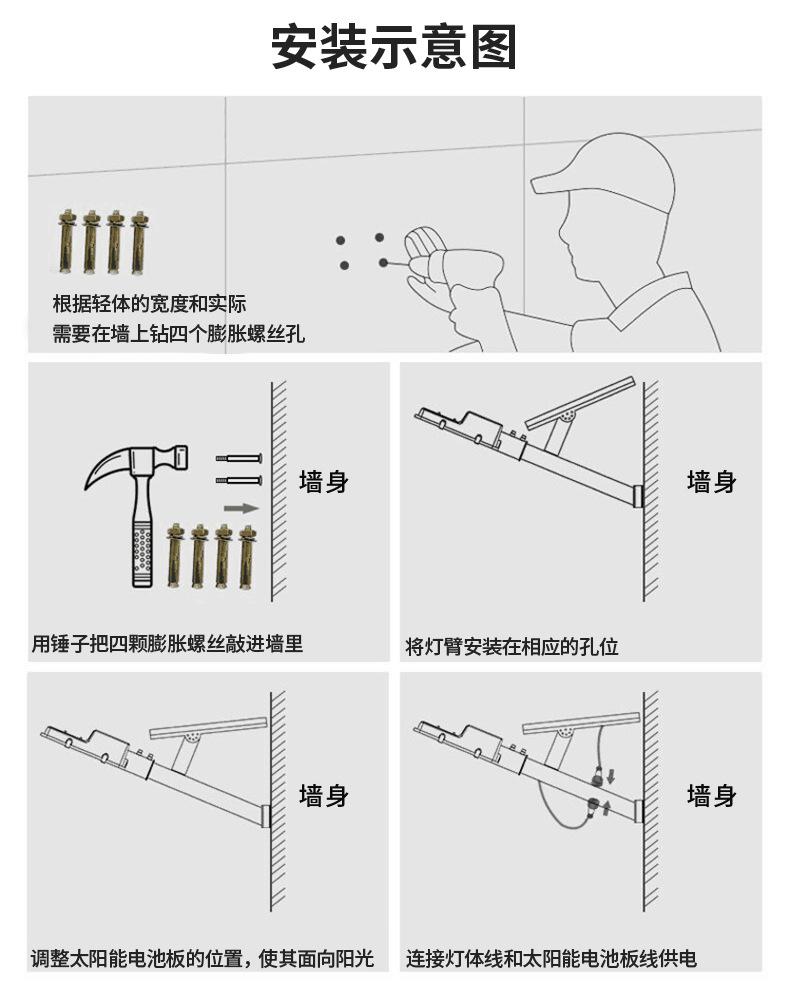 安装示意图

根据轻体的宽度和实际
需要在墙上钻四个膨胀螺丝孔

墙身

用锤子把四颗膨胀螺丝敲进墙里

墙身

将灯臂安装在相应的孔位

墙身

调整太阳能电池板的位置，使其面向阳光

墙身

连接灯体线和太阳能电池板线供电