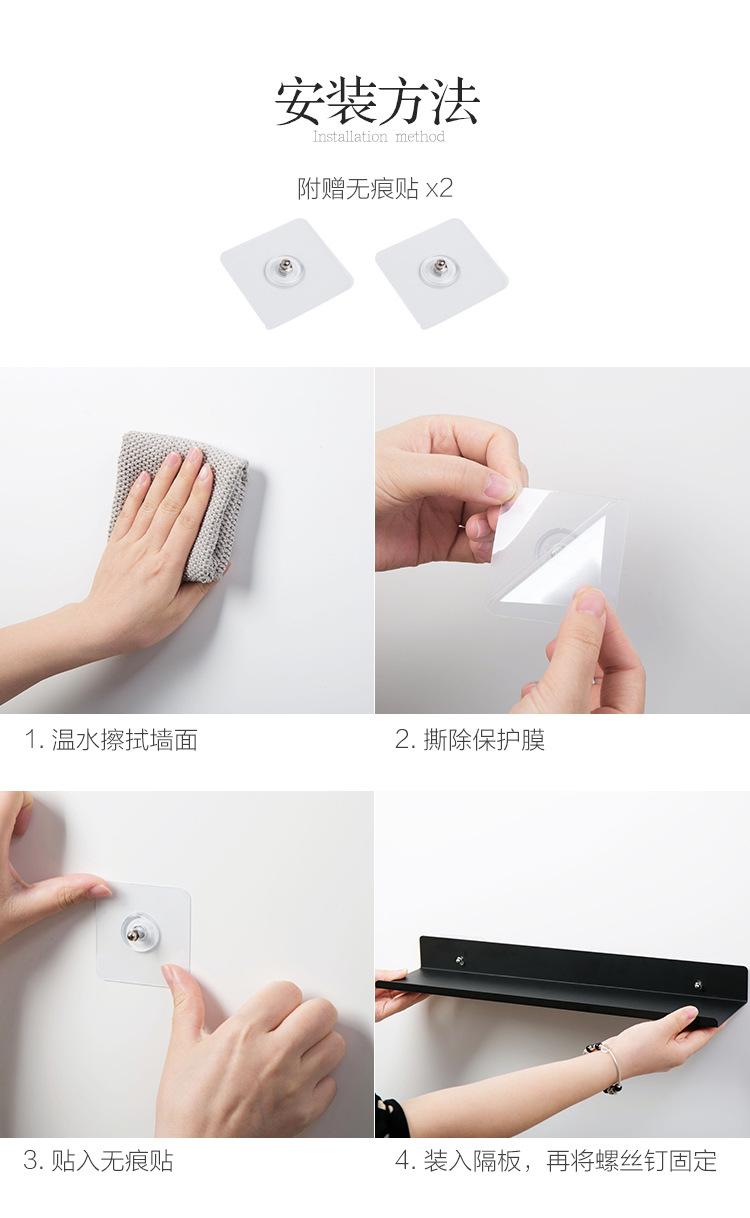 安装方法
Installation method

附赠无痕贴 x2

1. 温水擦拭墙面

2. 撕除保护膜

3. 贴入无痕贴

4. 装入隔板，再将螺丝钉固定