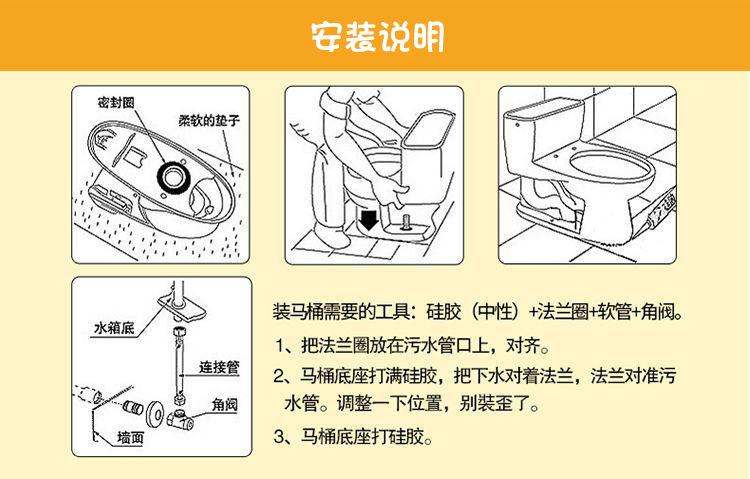 安装说明

密封圈

柔软的垫子

水箱底

连接管

角阀

墙面

装马桶需要的工具：硅胶（中性）+法兰圈+软管+角阀。

1、把法兰圈放在污水管口上，对齐。

2、马桶底座打满硅胶，把下水对着法兰，法兰对准污水管。调整一下位置，别装歪了。

3、马桶底座打硅胶。