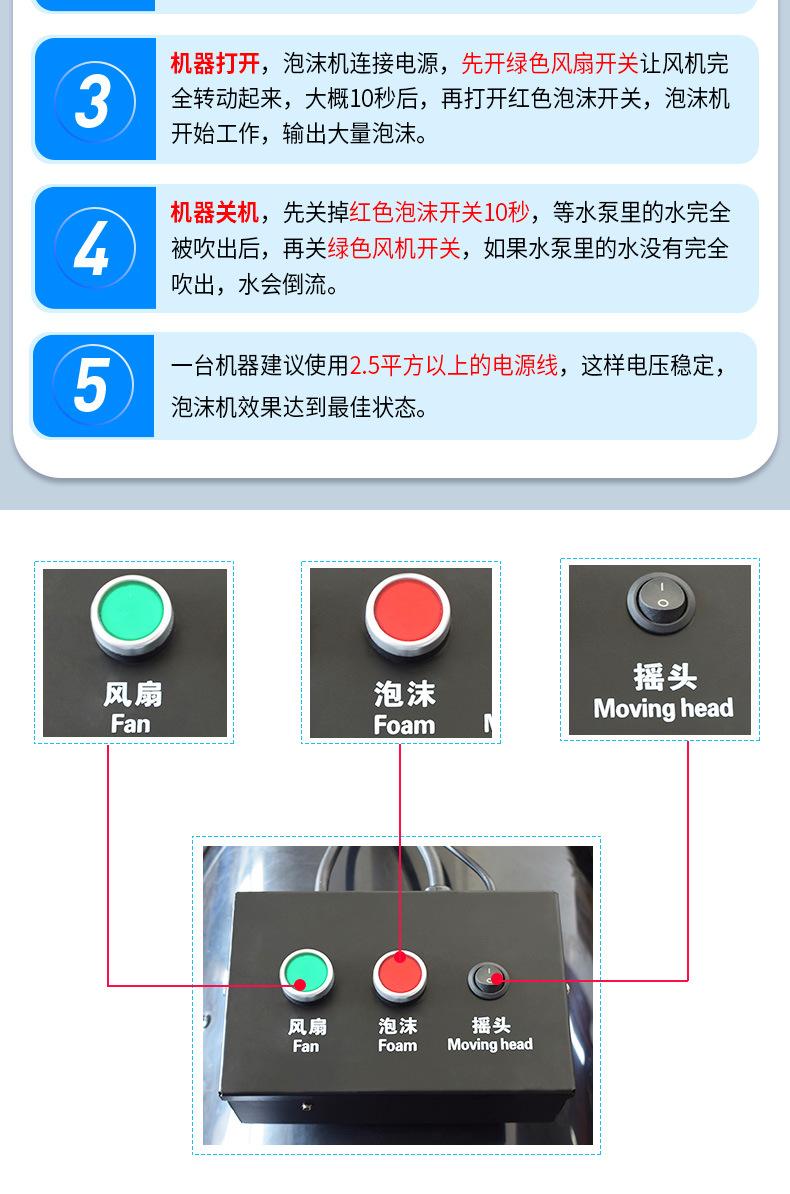 3

机器打开，泡沫机连接电源，先开绿色风扇开关让风机完全转动起来，大概10秒后，再打开红色泡沫开关，泡沫机开始工作，输出大量泡沫。

4

机器关机，先关掉红色泡沫开关10秒，等水泵里的水完全被吹出后，再关绿色风机开关，如果水泵里的水没有完全吹出，水会倒流。

5

一台机器建议使用2.5平方以上的电源线，这样电压稳定，泡沫机效果达到最佳状态。

风扇
Fan

泡沫
Foam

摇头
Moving head

风扇
Fan

泡沫
Foam

摇头
Moving head