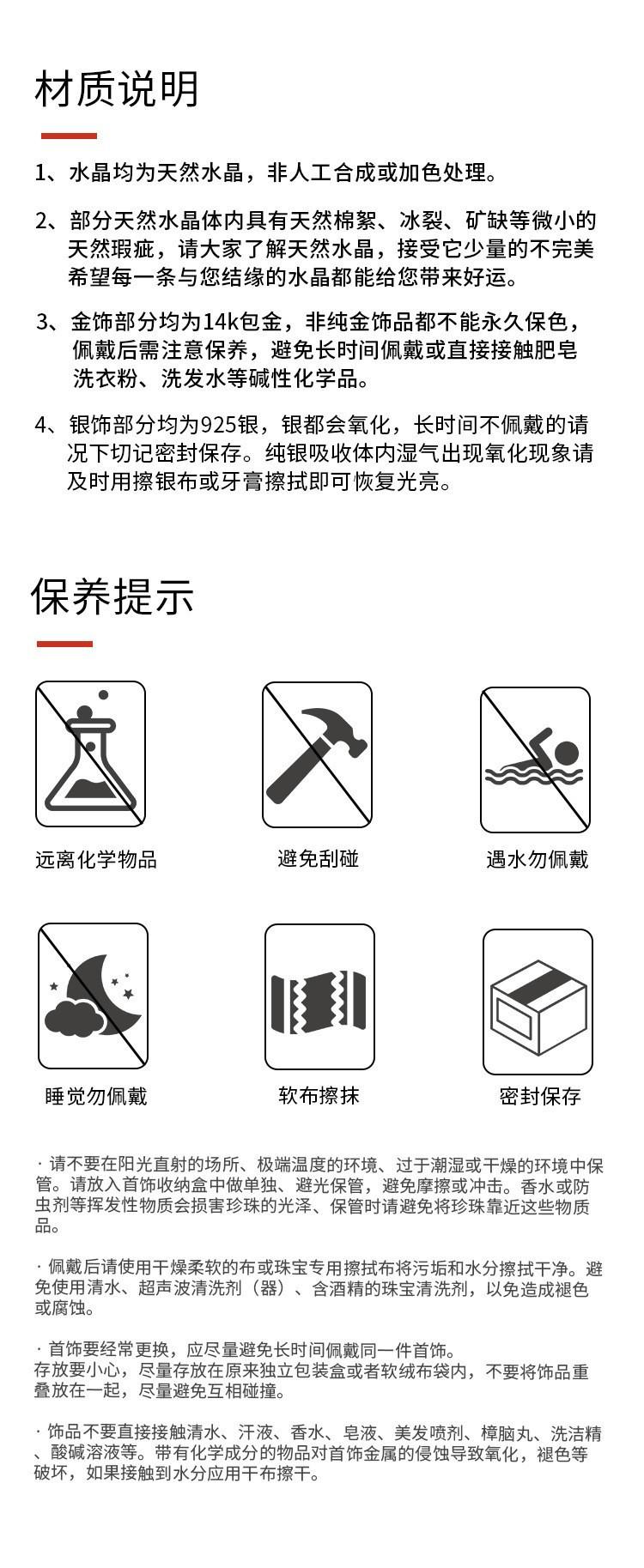 材质说明

1、水晶均为天然水晶，非人工合成或加色处理。

2、部分天然水晶体内具有天然棉絮、冰裂、矿缺等微小的天然瑕疵，请大家了解天然水晶，接受它少量的不完美希望每一条与您结缘的水晶都能给您带来好运。

3、金饰部分均为14k包金，非纯金饰品都不能永久保色，佩戴后需注意保养，避免长时间佩戴或直接接触肥皂洗衣粉、洗发水等碱性化学品。

4、银饰部分均为925银，银都会氧化，长时间不佩戴的请况下切记密封保存。纯银吸收体内湿气出现氧化现象请及时用擦银布或牙膏擦拭即可恢复光亮。

保养提示

远离化学物品

避免刮碰

遇水勿佩戴

睡觉勿佩戴

软布擦抹

密封保存

· 请不要在阳光直射的场所、极端温度的环境、过于潮湿或干燥的环境中保管。请放入首饰收纳盒中做单独、避光保管，避免摩擦或冲击。香水或防虫剂等挥发性物质会损害珍珠的光泽、保管时请避免将珍珠靠近这些物质品。

· 佩戴后请使用干燥柔软的布或珠宝专用擦拭布将污垢和水分擦拭干净。避免使用清水、超声波清洗剂（器）、含酒精的珠宝清洗剂，以免造成褪色或腐蚀。

· 首饰要经常更换，应尽量避免长时间佩戴同一件首饰。
存放要小心，尽量存放在原来独立包装盒或者软绒布袋内，不要将饰品重叠放在一起，尽量避免互相碰撞。

· 饰品不要直接接触清水、汗液、香水、皂液、美发喷剂、樟脑丸、洗洁精、酸碱溶液等。带有化学成分的物品对首饰金属的侵蚀导致氧化，褪色等破坏，如果接触到水分应用干布擦干。