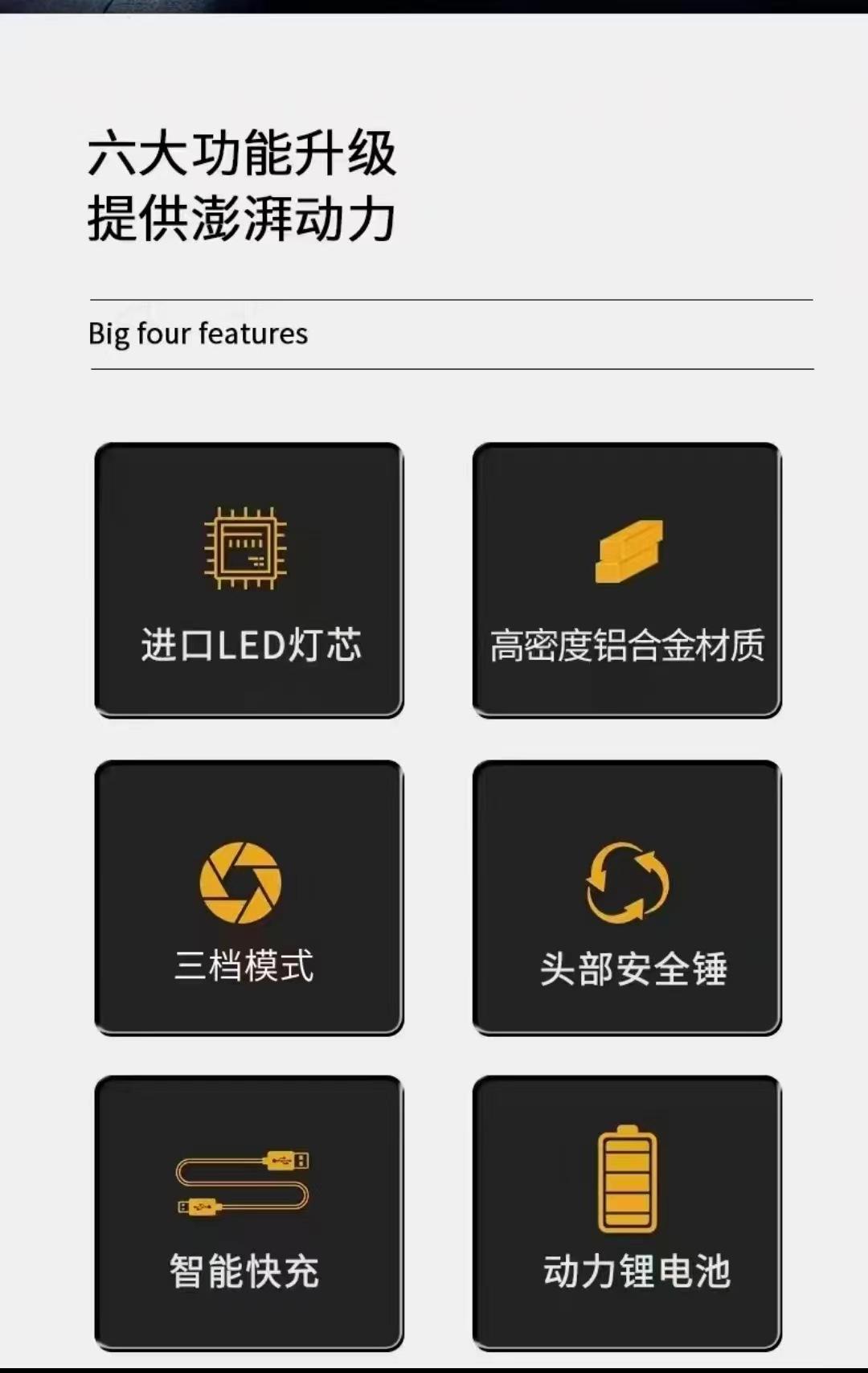 六大功能升级
提供澎湃动力

Big four features

进口LED灯芯

高密度铝合金材质

三档模式

头部安全锤

智能快充

动力锂电池