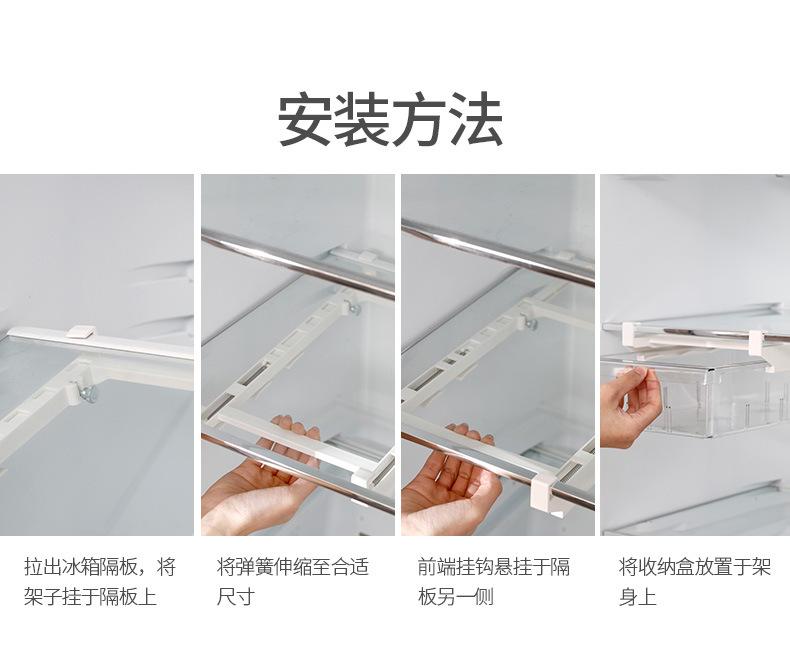 安装方法

拉出冰箱隔板，将架子挂于隔板上

将弹簧伸缩至合适尺寸

前端挂钩悬挂于隔板另一侧

将收纳盒放置于架身上