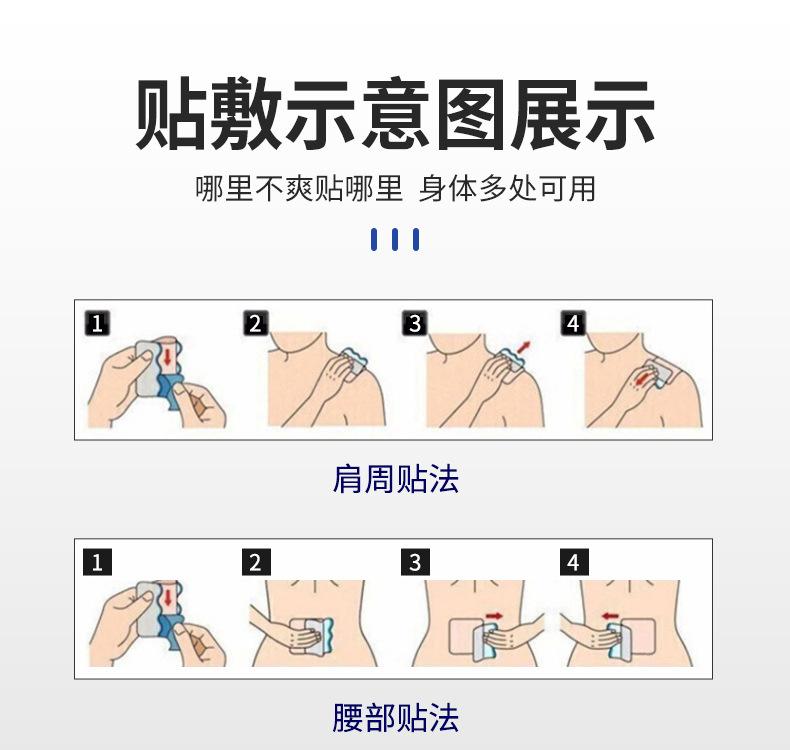 贴敷示意图展示

哪里不爽贴哪里 身体多处可用

1 2 3 4

肩周贴法

1 2 3 4

腰部贴法