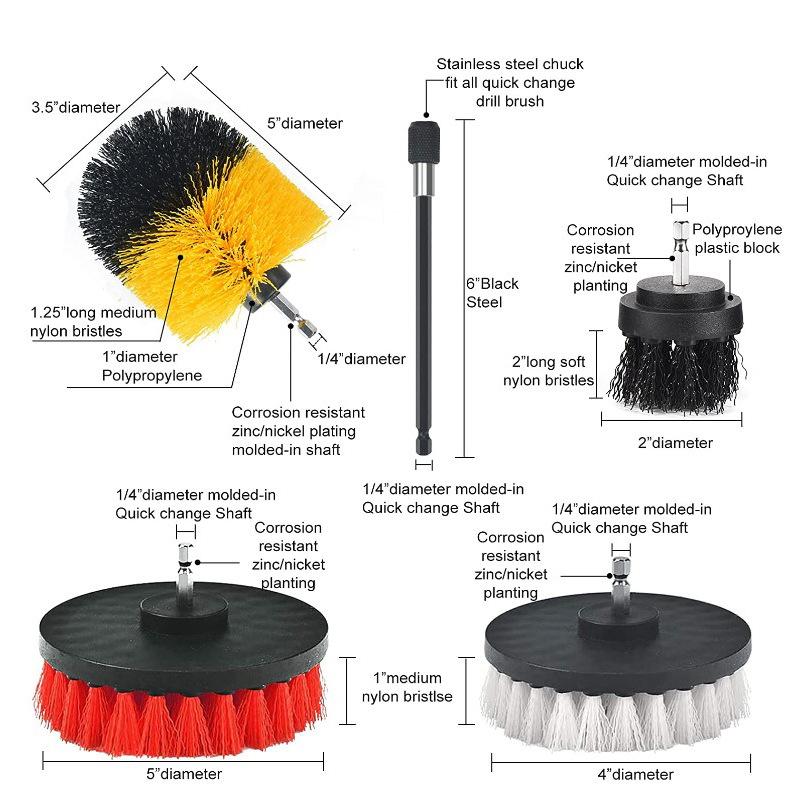 3.5"diameter

5"diameter

1.25"long medium nylon bristles

1"diameter Polypropylene

1/4"diameter

Corrosion resistant zinc/nickel plating molded-in shaft

Stainless steel chuck fit all quick change drill brush

6"Black Steel

1/4"diameter molded-in Quick change Shaft

1/4"diameter molded-in Quick change Shaft

Corrosion resistant zinc/nicket planting

Polyproylene plastic block

2"long soft nylon bristles

2"diameter

1/4"diameter molded-in Quick change Shaft

Corrosion resistant zinc/nicket planting

1"medium nylon bristlse

5"diameter

1/4"diameter molded-in Quick change Shaft

Corrosion resistant zinc/nicket planting

4"diameter