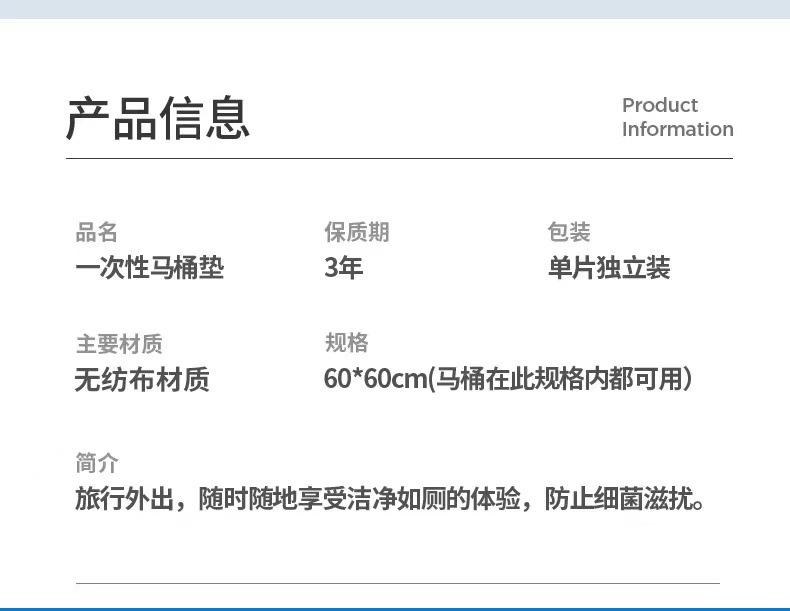 产品信息

Product Information

品名
一次性马桶垫

保质期
3年

包装
单片独立装

主要材质
无纺布材质

规格
60*60cm(马桶在此规格内都可用)

简介
旅行外出，随时随地享受洁净如厕的体验，防止细菌滋扰。