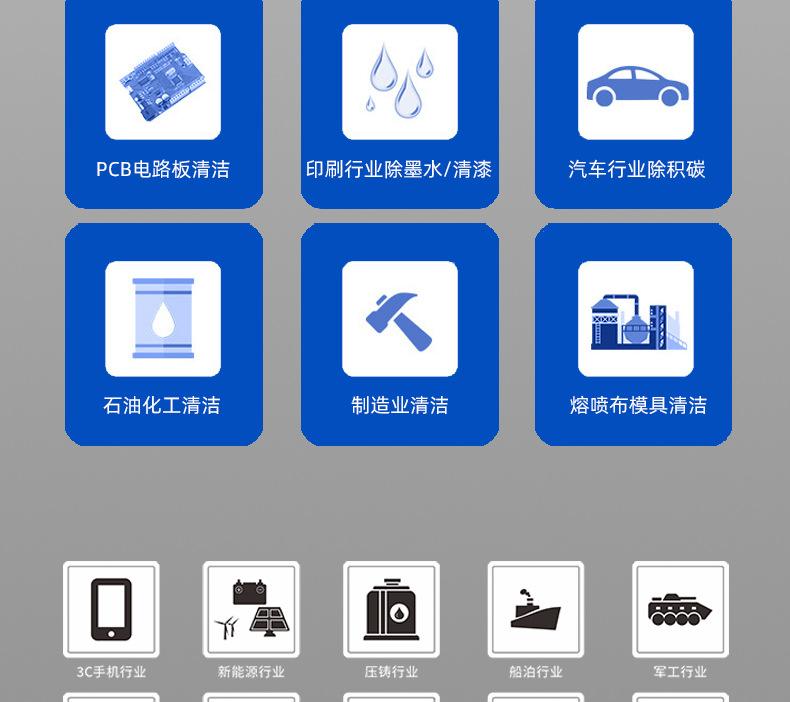 PCB电路板清洁

印刷行业除墨水/清漆

汽车行业除积碳

石油化工清洁

制造业清洁

熔喷布模具清洁

3C手机行业

新能源行业

压铸行业

船泊行业

军工行业