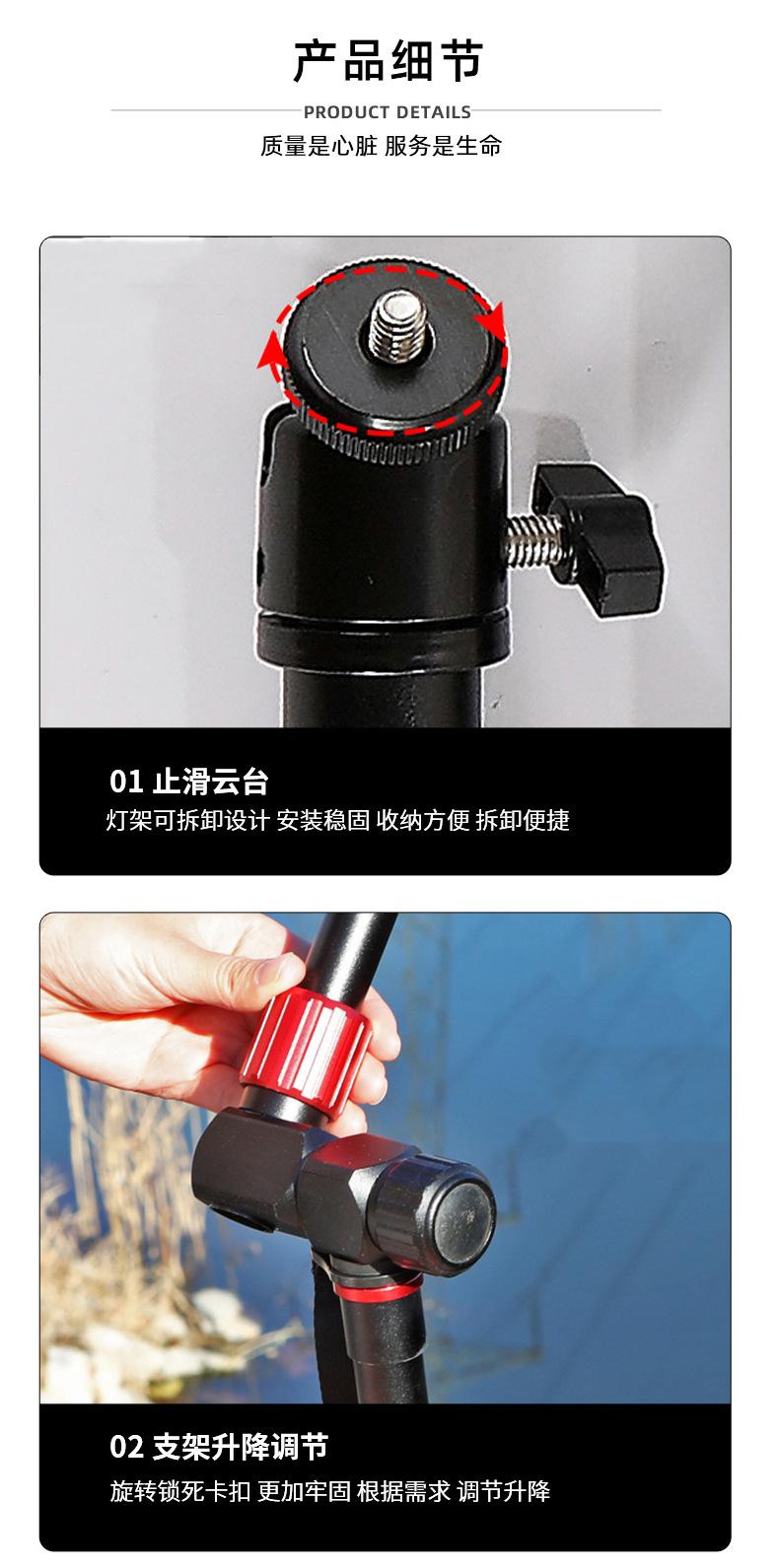 产品细节

PRODUCT DETAILS

质量是心脏 服务是生命

01 止滑云台

灯架可拆卸设计 安装稳固 收纳方便 拆卸便捷

02 支架升降调节

旋转锁死卡扣 更加牢固 根据需求 调节升降