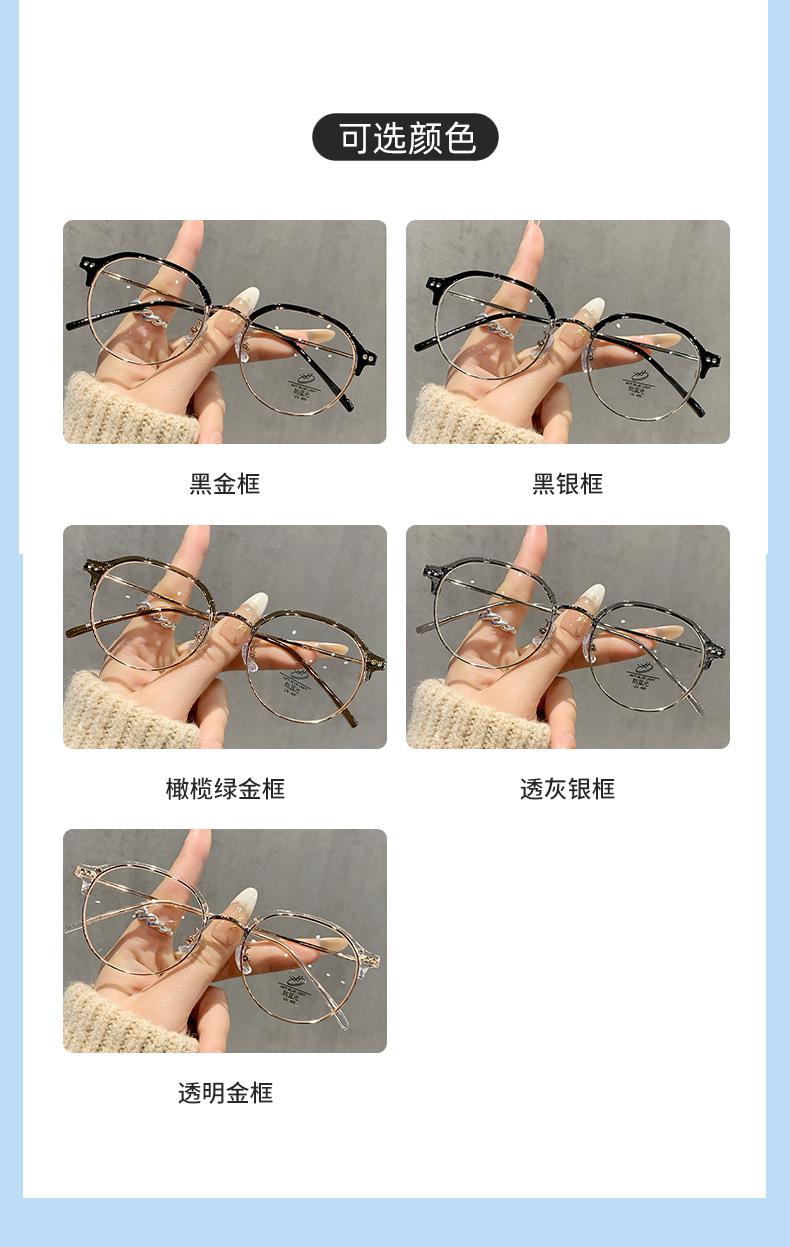 可选颜色

黑金框

黑银框

橄榄绿金框

透灰银框

透明金框