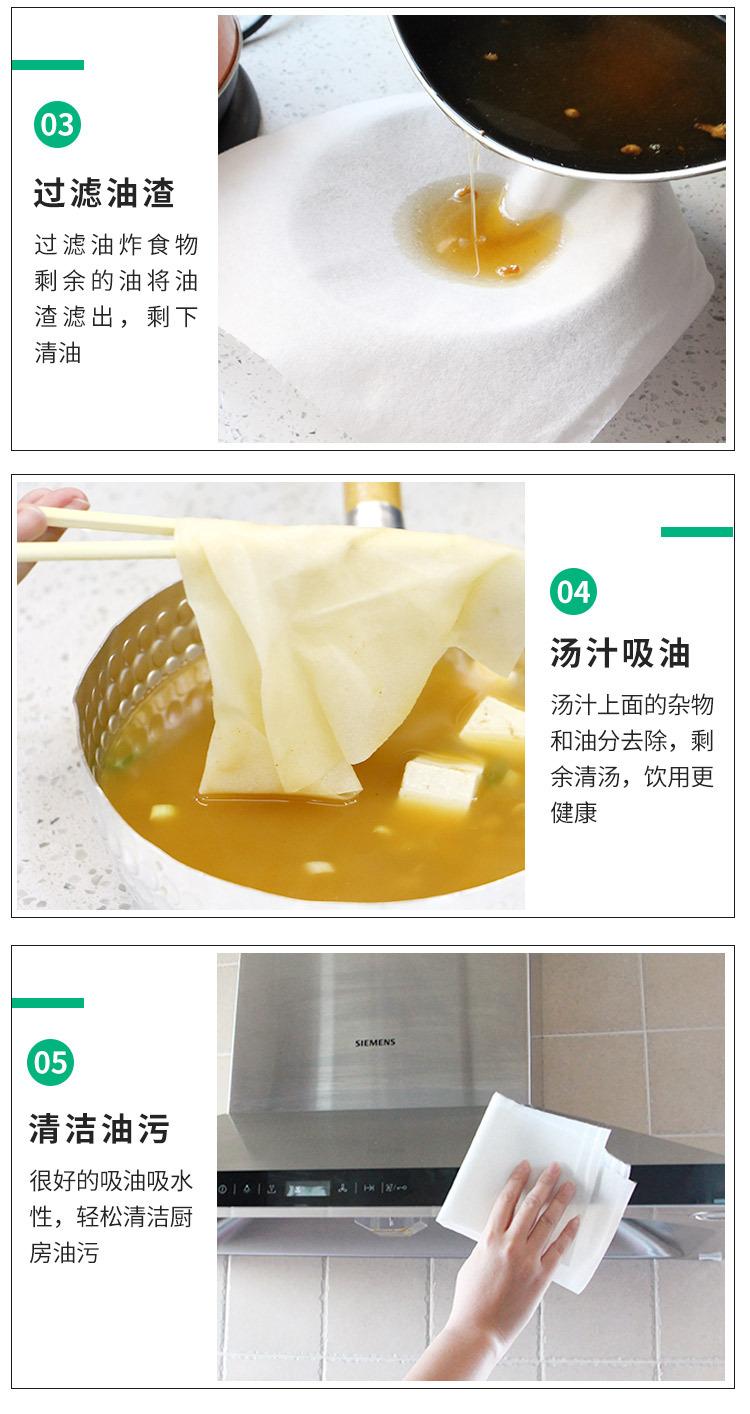 03

过滤油渣

过滤油炸食物剩余的油将油渣滤出，剩下清油

04

汤汁吸油

汤汁上面的杂物和油分去除，剩余清汤，饮用更健康

05

清洁油污

很好的吸油吸水性，轻松清洁厨房油污

SIEMENS