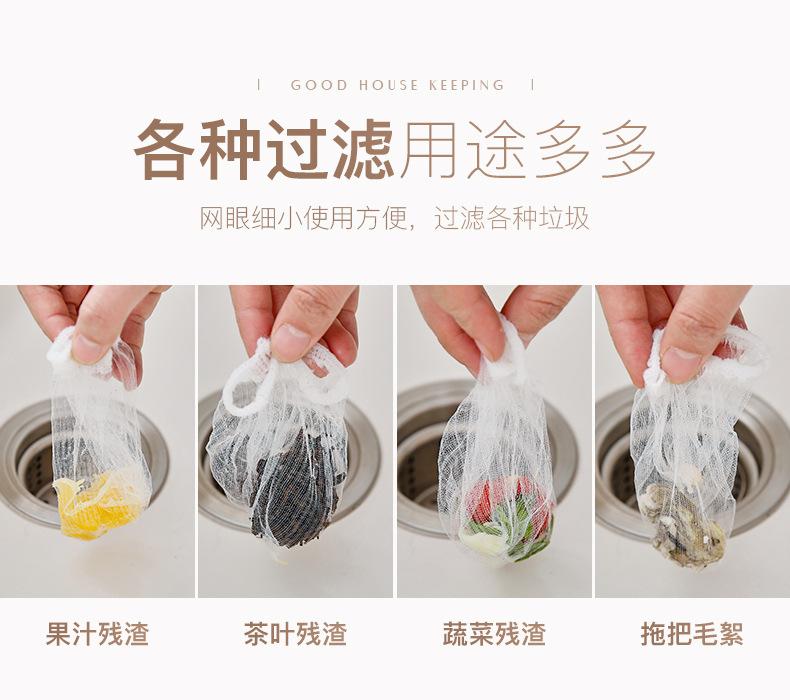 | GOOD HOUSE KEEPING |

各种过滤用途多多

网眼细小使用方便，过滤各种垃圾

果汁残渣

茶叶残渣

蔬菜残渣

拖把毛絮