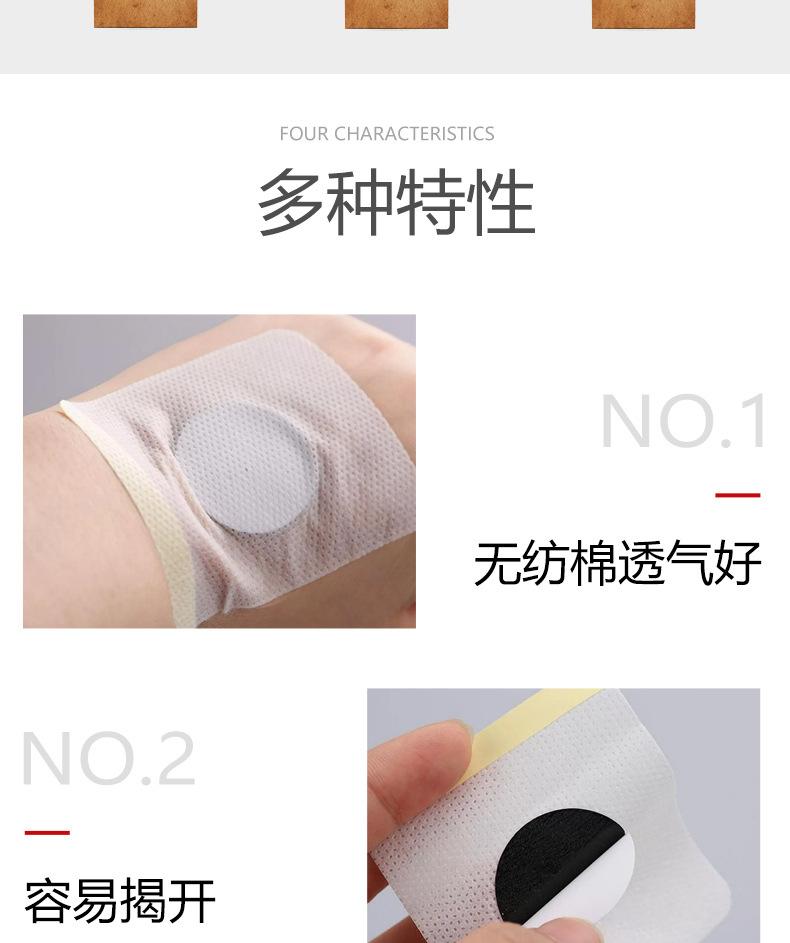 FOUR CHARACTERISTICS

多种特性

NO.1

无纺棉透气好

NO.2

容易揭开