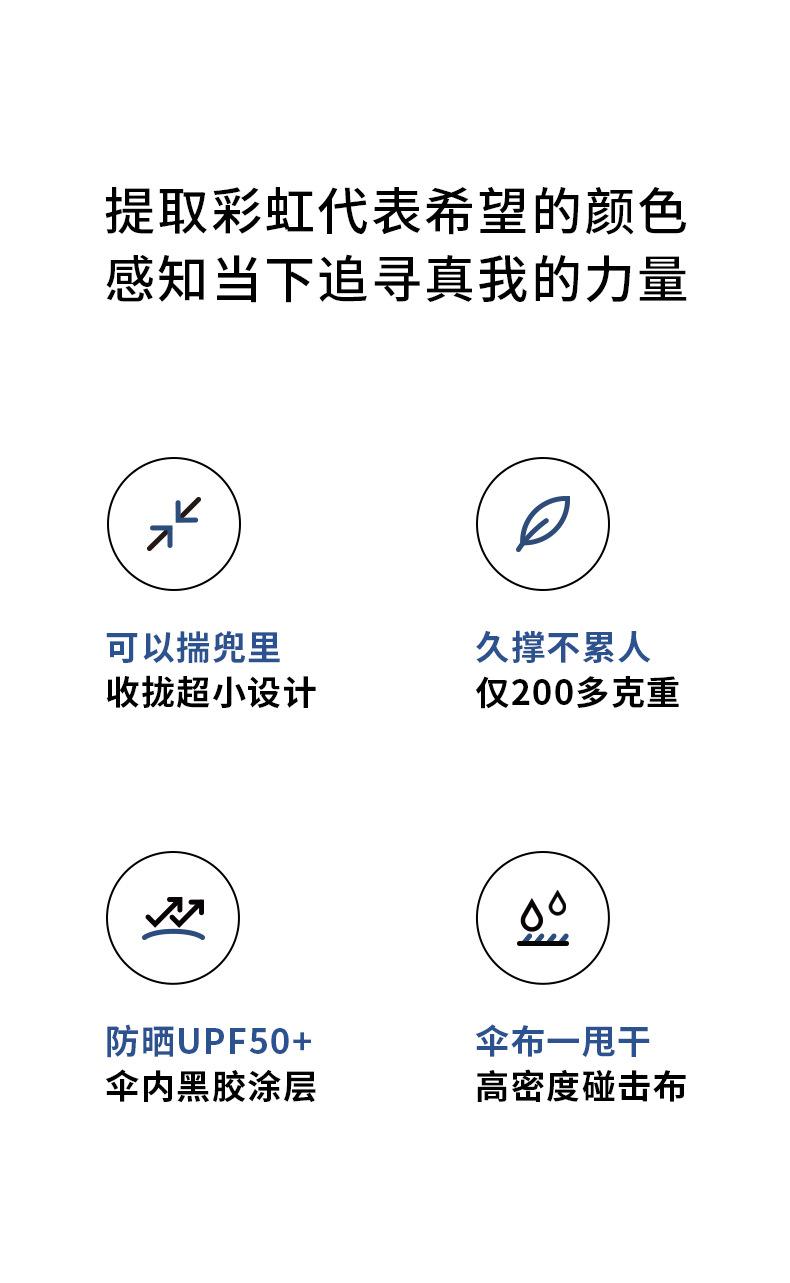 提取彩虹代表希望的颜色
感知当下追寻真我的力量

可以揣兜里
收拢超小设计

久撑不累人
仅200多克重

防晒UPF50+
伞内黑胶涂层

伞布一甩干
高密度碰击布