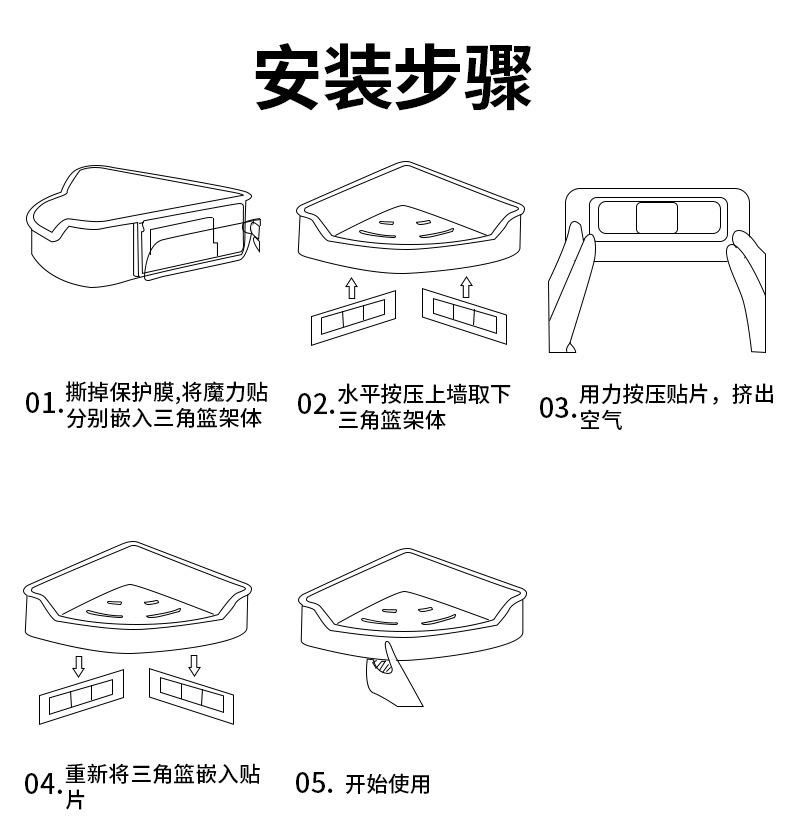 安装步骤

01. 撕掉保护膜,将魔力贴分别嵌入三角篮架体

02. 水平按压上墙取下三角篮架体

03. 用力按压贴片，挤出空气

04. 重新将三角篮嵌入贴片

05. 开始使用