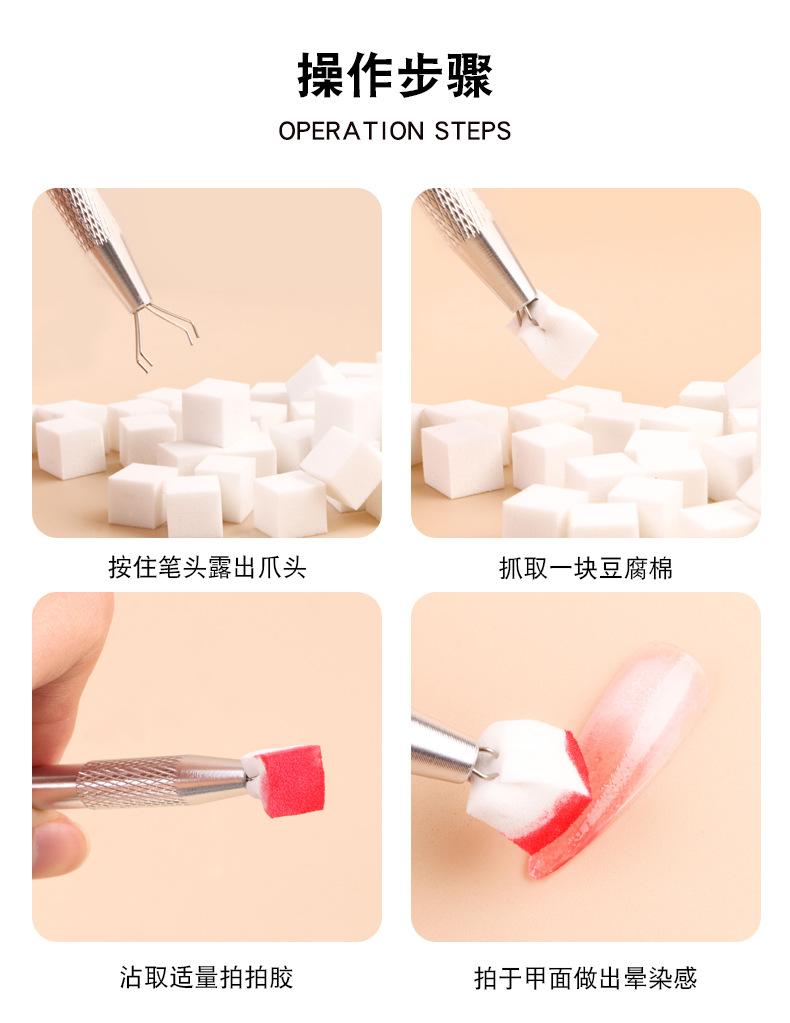 操作步骤

OPERATION STEPS

按住笔头露出爪头

抓取一块豆腐棉

沾取适量拍拍胶

拍于甲面做出晕染感