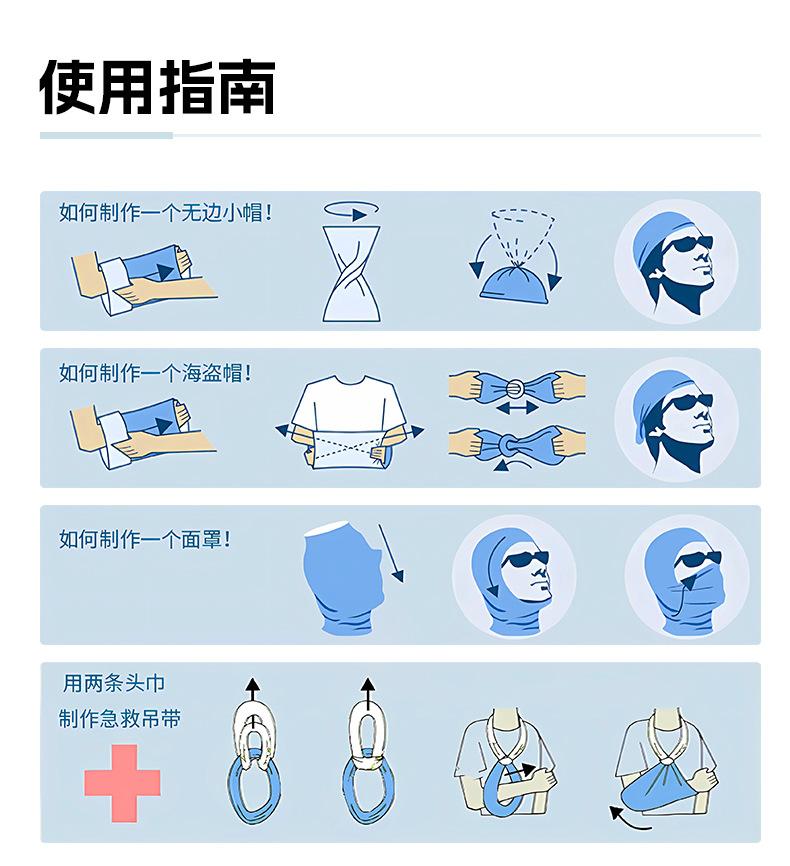 使用指南

如何制作一个无边小帽！

如何制作一个海盗帽！

如何制作一个面罩！

用两条头巾
制作急救吊带