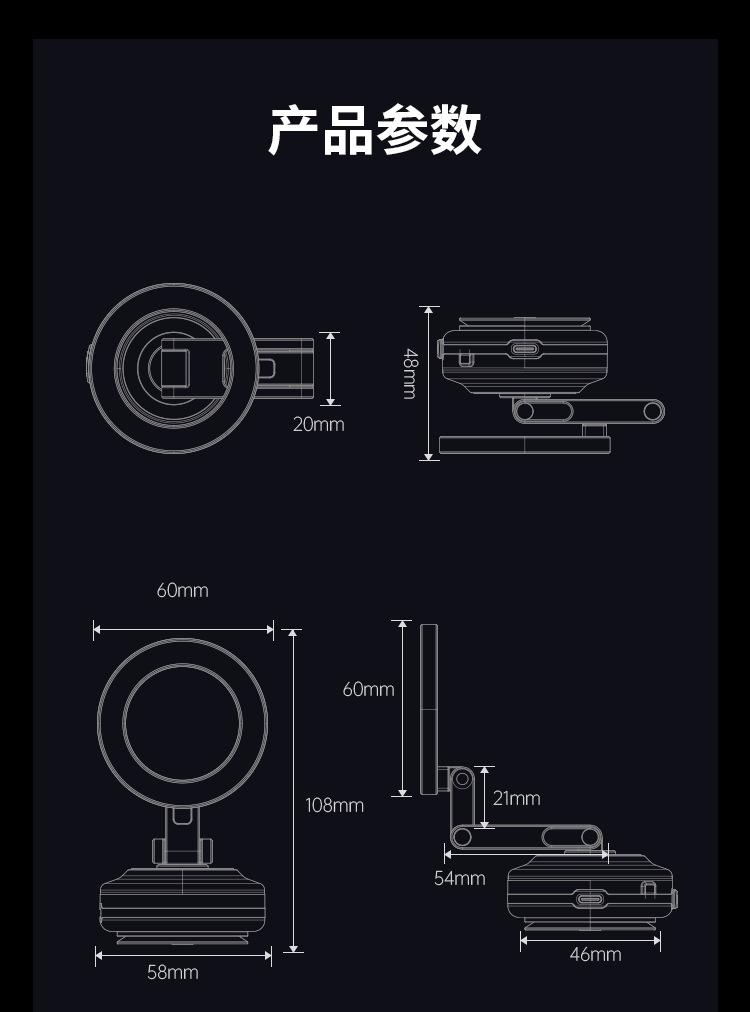 产品参数

20mm

48mm

60mm

108mm

58mm

60mm

21mm

54mm

46mm